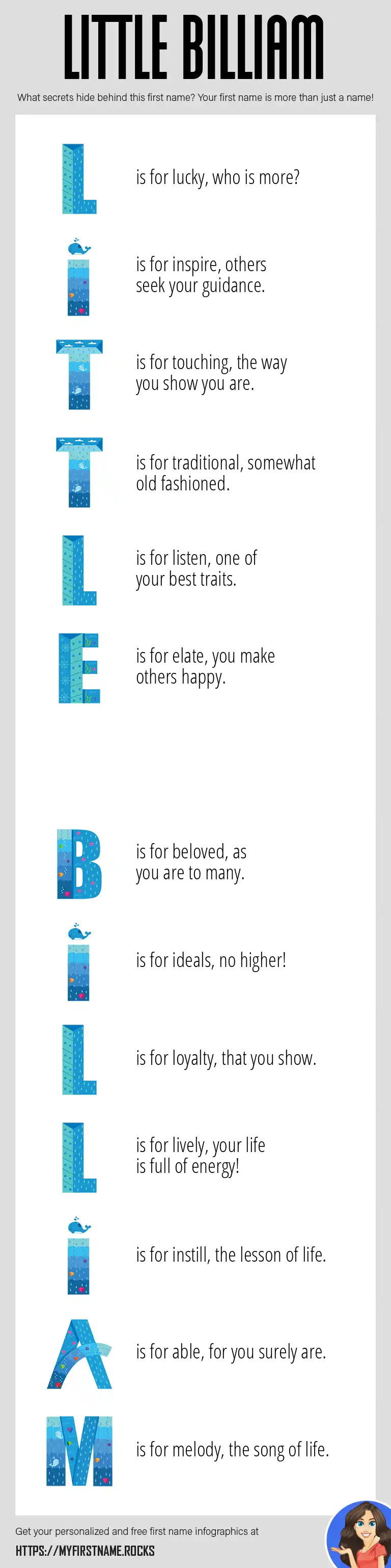 LITTLE BILLIAM

What secrets hide behind this first name? Your first name is more than just a name!

L is for lucky, who is more?

I is for inspire, others seek your guidance.

T is for touching, the way you show you are.

T is for traditional, somewhat old fashioned.

L is for listen, one of your best traits.

E is for elate, you make others happy.

B is for beloved, as you are to many.

I is for ideals, no higher!

L is for loyalty, that you show.

L is for lively, your life is full of energy!

I is for instill, the lesson of life.

A is for able, for you surely are.

M is for melody, the song of life.

Get your personalized and free first name infographics at

HTTPS://MYFIRSTNAME.ROCKS