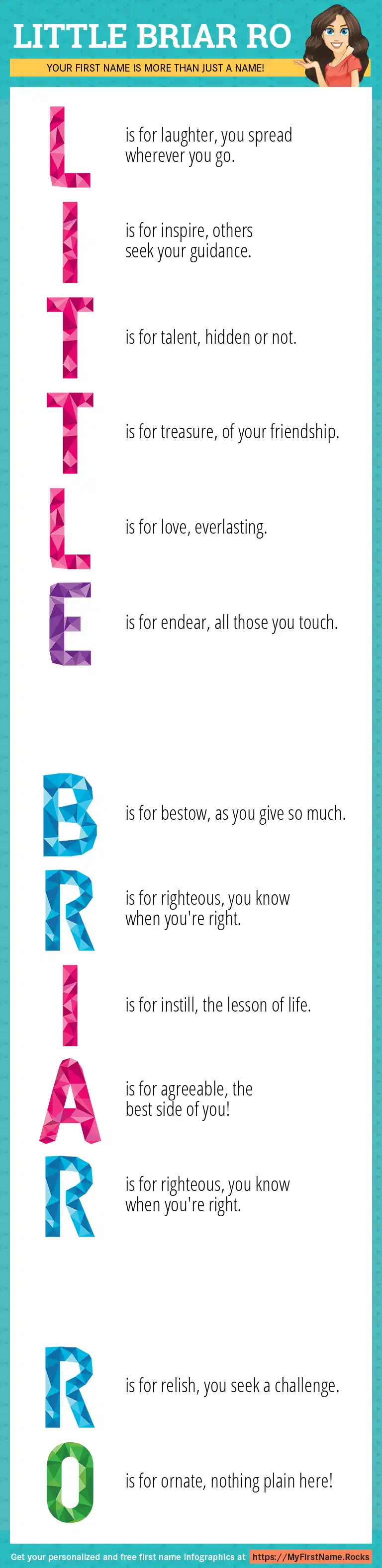 LITTLE BRIAR RO

YOUR FIRST NAME IS MORE THAN JUST A NAME!

L is for laughter, you spread wherever you go.

I is for inspire, others seek your guidance.

T is for talent, hidden or not.

T is for treasure, of your friendship.

L is for love, everlasting.

E is for endear, all those you touch.

B is for bestow, as you give so much.

R is for righteous, you know when you're right.

I is for instill, the lesson of life.

A is for agreeable, the best side of you!

R is for righteous, you know when you're right.

R is for relish, you seek a challenge.

O is for ornate, nothing plain here!

Get your personalized and free first name infographics at https://MyFirstName.Rocks