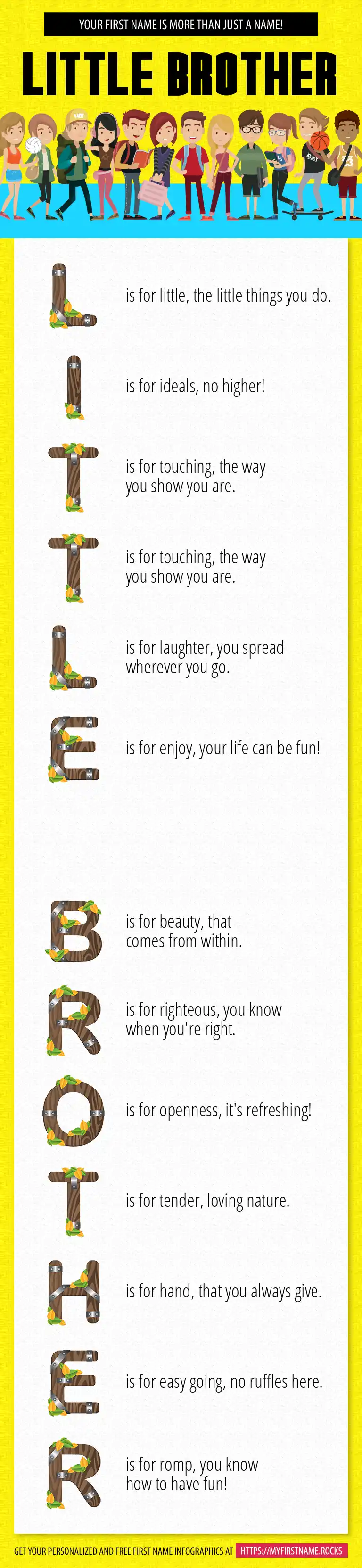 YOUR FIRST NAME IS MORE THAN JUST A NAME!

LITTLE BROTHER

L is for little, the little things you do.

I is for ideals, no higher!

T is for touching, the way you show you are.

T is for touching, the way you show you are.

L is for laughter, you spread wherever you go.

E is for enjoy, your life can be fun!

B is for beauty, that comes from within.

R is for righteous, you know when you're right.

O is for openness, it's refreshing!

T is for tender, loving nature.

H is for hand, that you always give.

E is for easy going, no ruffles here.

R is for romp, you know how to have fun!

GET YOUR PERSONALIZED AND FREE FIRST NAME INFOGRAPHICS AT HTTPS://MYFIRSTNAME.ROCKS