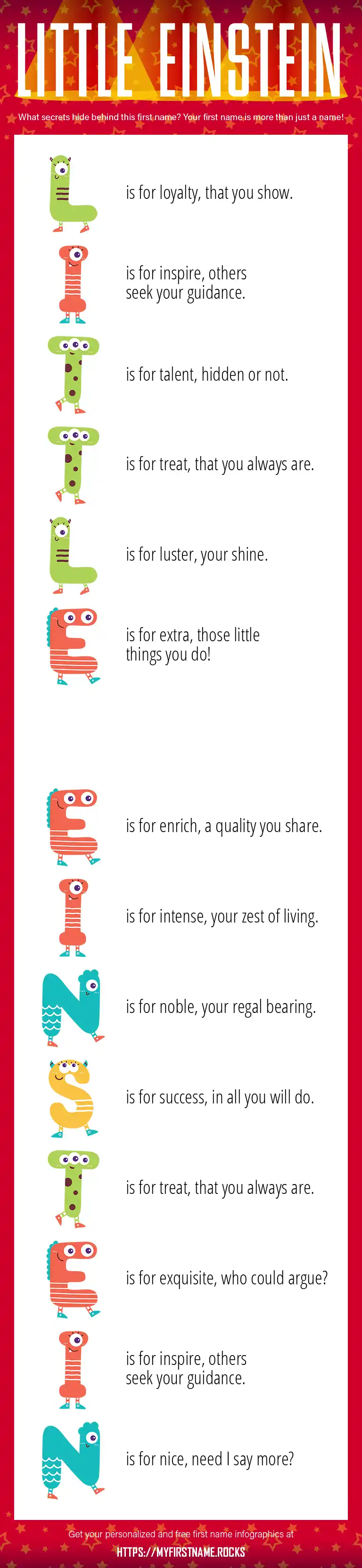 LITTLE EINSTEIN

What secrets hide behind this first name? Your first name is more than just a name!

L is for loyalty, that you show.

I is for inspire, others seek your guidance.

T is for talent, hidden or not.

T is for treat, that you always are.

L is for luster, your shine.

E is for extra, those little things you do!

E is for enrich, a quality you share.

I is for intense, your zest of living.

N is for noble, your regal bearing.

S is for success, in all you will do.

T is for treat, that you always are.

E is for exquisite, who could argue?

I is for inspire, others seek your guidance.

N is for nice, need I say more?

Get your personalized and free first name infographics at
HTTPS://MYFIRSTNAME.ROCKS