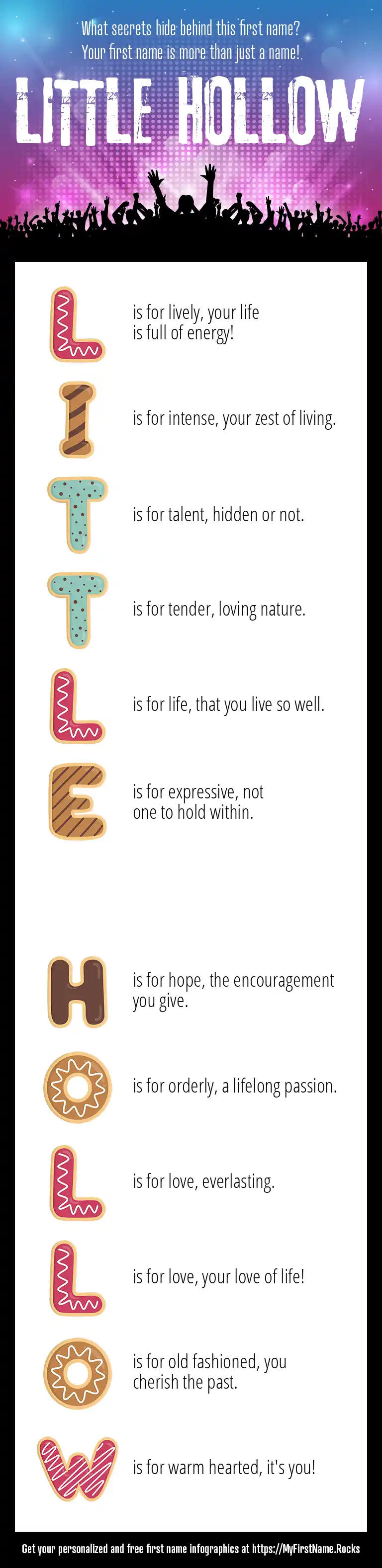 What secrets hide behind this first name?
Your first name is more than just a name!

LITTLE HOLLOW

L is for lively, your life is full of energy!

I is for intense, your zest of living.

T is for talent, hidden or not.

T is for tender, loving nature.

L is for life, that you live so well.

E is for expressive, not one to hold within.

H is for hope, the encouragement you give.

O is for orderly, a lifelong passion.

L is for love, everlasting.

L is for love, your love of life!

O is for old fashioned, you cherish the past.

W is for warm hearted, it's you!

Get your personalized and free first name infographics at https://MyFirstName.Rocks