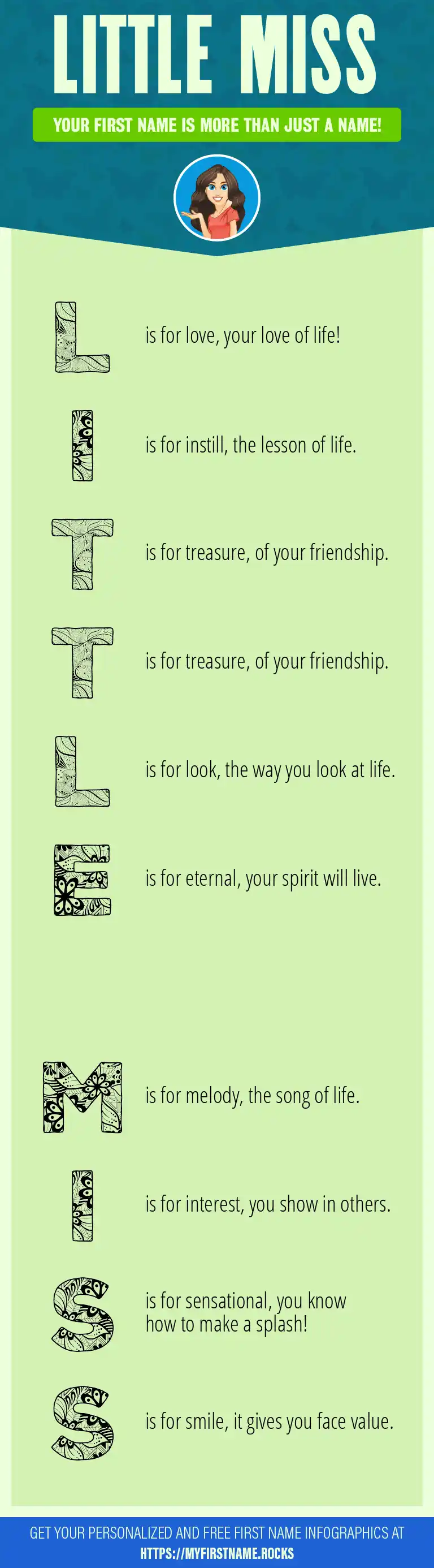 LITTLE MISS

YOUR FIRST NAME IS MORE THAN JUST A NAME!

L is for love, your love of life!

I is for instill, the lesson of life.

T is for treasure, of your friendship.

T is for treasure, of your friendship.

L is for look, the way you look at life.

E is for eternal, your spirit will live.

M is for melody, the song of life.

I is for interest, you show in others.

S is for sensational, you know how to make a splash!

S is for smile, it gives you face value.

GET YOUR PERSONALIZED AND FREE FIRST NAME INFOGRAPHICS AT HTTPS://MYFIRSTNAME.ROCKS