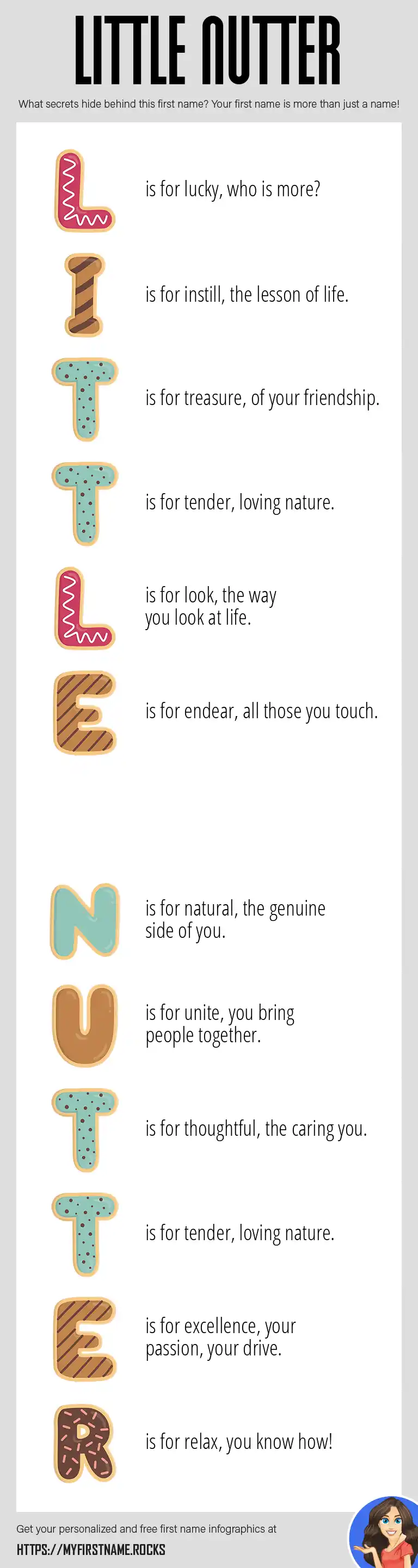 LITTLE NUTTER

What secrets hide behind this first name? Your first name is more than just a name!

L is for lucky, who is more?

I is for instill, the lesson of life.

T is for treasure, of your friendship.

T is for tender, loving nature.

L is for look, the way you look at life.

E is for endear, all those you touch.

N is for natural, the genuine side of you.

U is for unite, you bring people together.

T is for thoughtful, the caring you.

T is for tender, loving nature.

E is for excellence, your passion, your drive.

R is for relax, you know how!

Get your personalized and free first name infographics at

HTTPS://MYFIRSTNAME.ROCKS