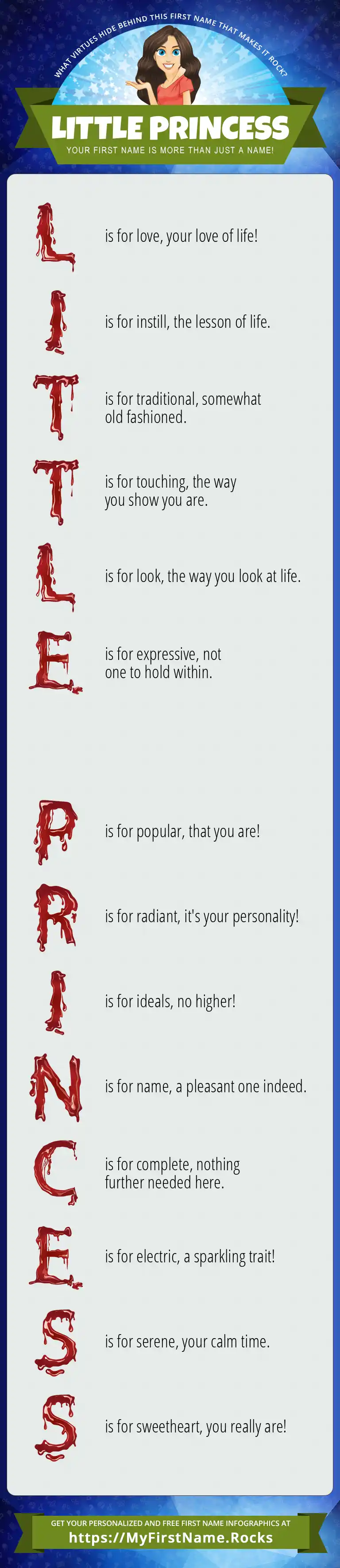 WHAT VIRTUES HIDE BEHIND THIS FIRST NAME THAT MAKES IT ROCK?

LITTLE PRINCESS

YOUR FIRST NAME IS MORE THAN JUST A NAME!

L is for love, your love of life!

I is for instill, the lesson of life.

T is for traditional, somewhat old fashioned.

T is for touching, the way you show you are.

L is for look, the way you look at life.

E is for expressive, not one to hold within.

P is for popular, that you are!

R is for radiant, it's your personality!

I is for ideals, no higher!

N is for name, a pleasant one indeed.

C is for complete, nothing further needed here.

E is for electric, a sparkling trait!

S is for serene, your calm time.

S is for sweetheart, you really are!

GET YOUR PERSONALIZED AND FREE FIRST NAME INFOGRAPHICS AT

https://MyFirstName.Rocks