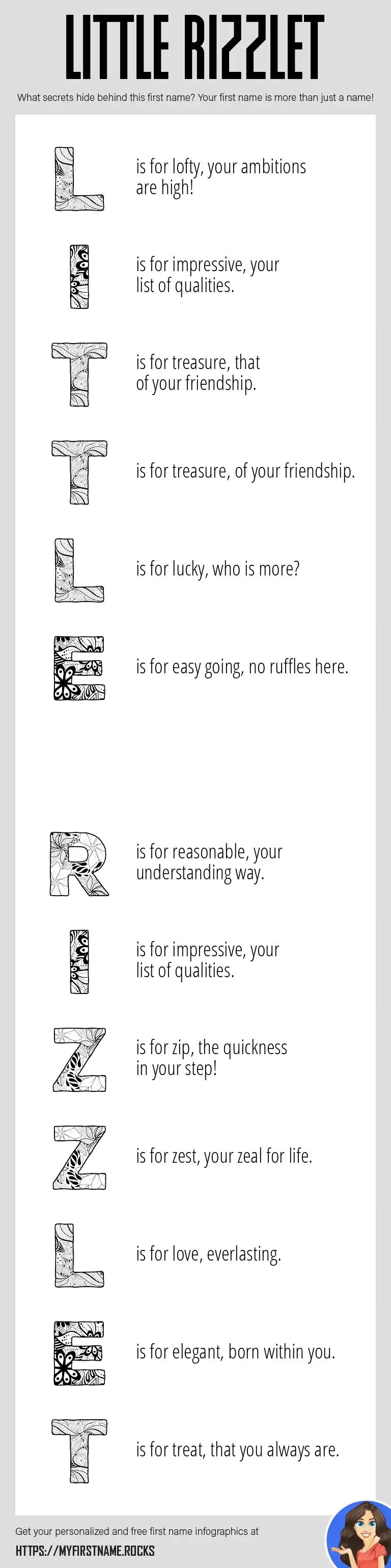 LITTLE RIZZLET

What secrets hide behind this first name? Your first name is more than just a name!

L is for lofty, your ambitions are high!

I is for impressive, your list of qualities.

T is for treasure, that of your friendship.

T is for treasure, of your friendship.

L is for lucky, who is more?

E is for easy going, no ruffles here.

R is for reasonable, your understanding way.

I is for impressive, your list of qualities.

Z is for zip, the quickness in your step!

Z is for zest, your zeal for life.

L is for love, everlasting.

E is for elegant, born within you.

T is for treat, that you always are.

Get your personalized and free first name infographics at

HTTPS://MYFIRSTNAME.ROCKS