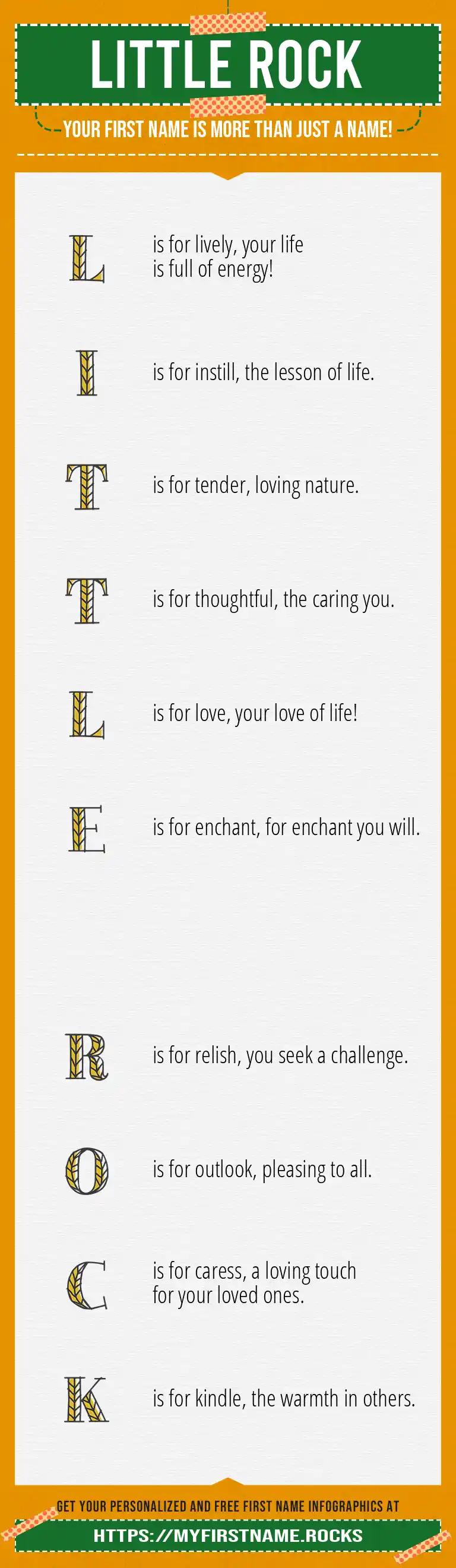 LITTLE ROCK

YOUR FIRST NAME IS MORE THAN JUST A NAME!

L is for lively, your life is full of energy!

I is for instill, the lesson of life.

T is for tender, loving nature.

T is for thoughtful, the caring you.

L is for love, your love of life!

E is for enchant, for enchant you will.

R is for relish, you seek a challenge.

O is for outlook, pleasing to all.

C is for caress, a loving touch for your loved ones.

K is for kindle, the warmth in others.

GET YOUR PERSONALIZED AND FREE FIRST NAME INFOGRAPHICS AT

HTTPS://MYFIRSTNAME.ROCKS