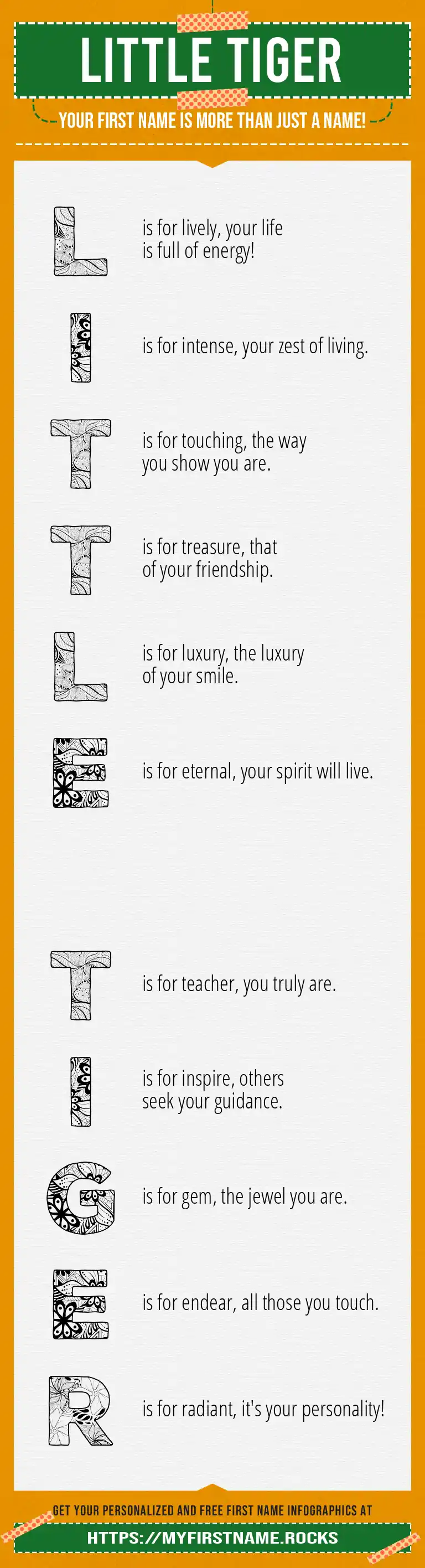 LITTLE TIGER

YOUR FIRST NAME IS MORE THAN JUST A NAME!

L is for lively, your life is full of energy!

I is for intense, your zest of living.

T is for touching, the way you show you are.

T is for treasure, that of your friendship.

L is for luxury, the luxury of your smile.

E is for eternal, your spirit will live.

T is for teacher, you truly are.

I is for inspire, others seek your guidance.

G is for gem, the jewel you are.

E is for endear, all those you touch.

R is for radiant, it's your personality!

GET YOUR PERSONALIZED AND FREE FIRST NAME INFOGRAPHICS AT

HTTPS://MYFIRSTNAME.ROCKS