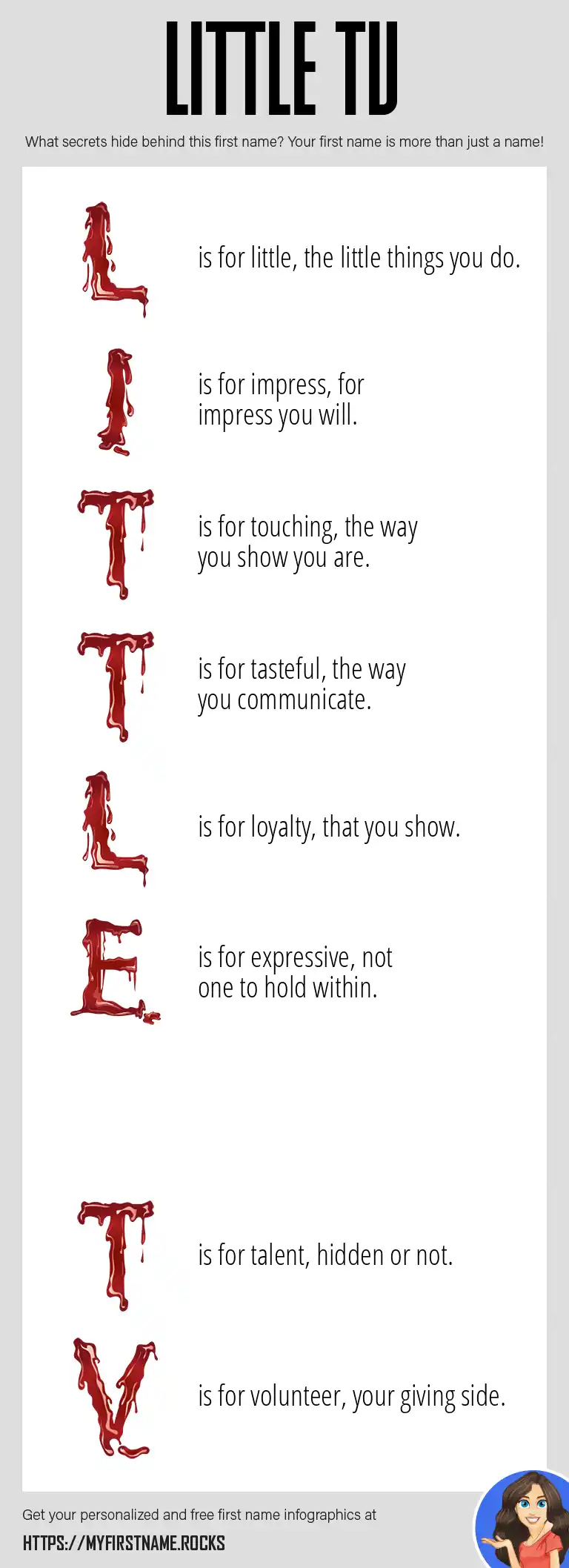 LITTLE TV

What secrets hide behind this first name? Your first name is more than just a name!

L is for little, the little things you do.

I is for impress, for impress you will.

T is for touching, the way you show you are.

T is for tasteful, the way you communicate.

L is for loyalty, that you show.

E is for expressive, not one to hold within.

T is for talent, hidden or not.

V is for volunteer, your giving side.

Get your personalized and free first name infographics at

HTTPS://MYFIRSTNAME.ROCKS