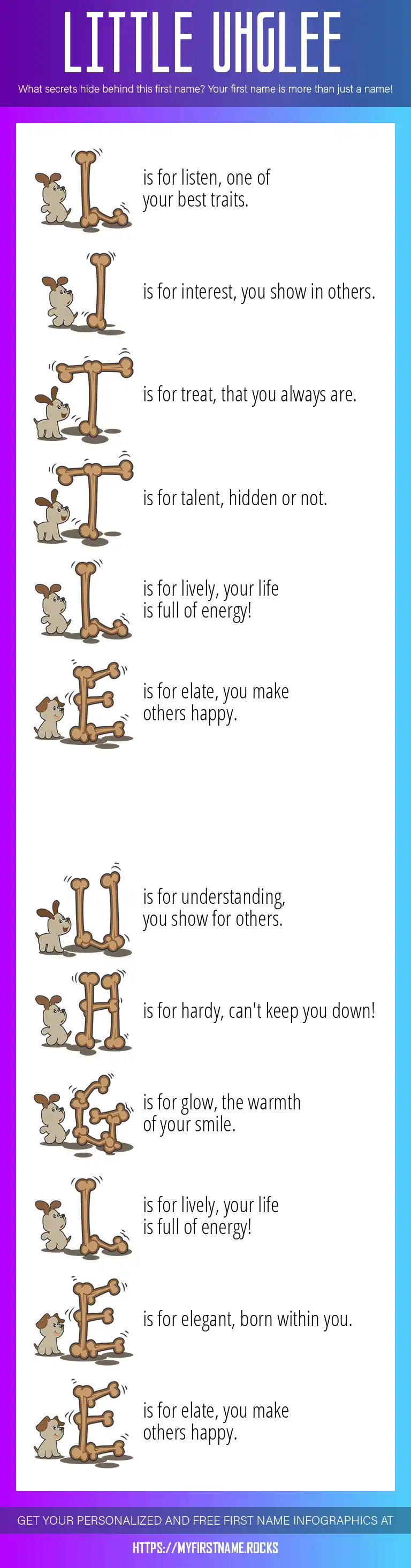 LITTLE UHGLEE

What secrets hide behind this first name? Your first name is more than just a name!

L is for listen, one of your best traits.

I is for interest, you show in others.

T is for treat, that you always are.

T is for talent, hidden or not.

L is for lively, your life is full of energy!

E is for elate, you make others happy.

U is for understanding, you show for others.

H is for hardy, can't keep you down!

G is for glow, the warmth of your smile.

L is for lively, your life is full of energy!

E is for elegant, born within you.

E is for elate, you make others happy.

GET YOUR PERSONALIZED AND FREE FIRST NAME INFOGRAPHICS AT

HTTPS://MYFIRSTNAME.ROCKS