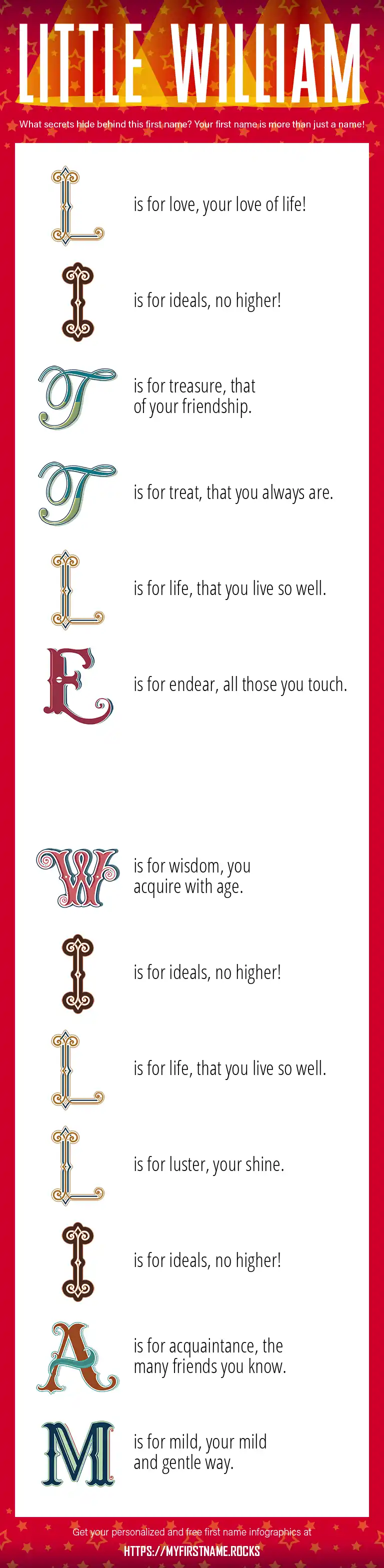 LITTLE WILLIAM

What secrets hide behind this first name? Your first name is more than just a name!

L is for love, your love of life!

I is for ideals, no higher!

T is for treasure, that of your friendship.

T is for treat, that you always are.

L is for life, that you live so well.

E is for endear, all those you touch.

W is for wisdom, you acquire with age.

I is for ideals, no higher!

L is for life, that you live so well.

L is for luster, your shine.

I is for ideals, no higher!

A is for acquaintance, the many friends you know.

M is for mild, your mild and gentle way.

Get your personalized and free first name infographics at

HTTPS://MYFIRSTNAME.ROCKS