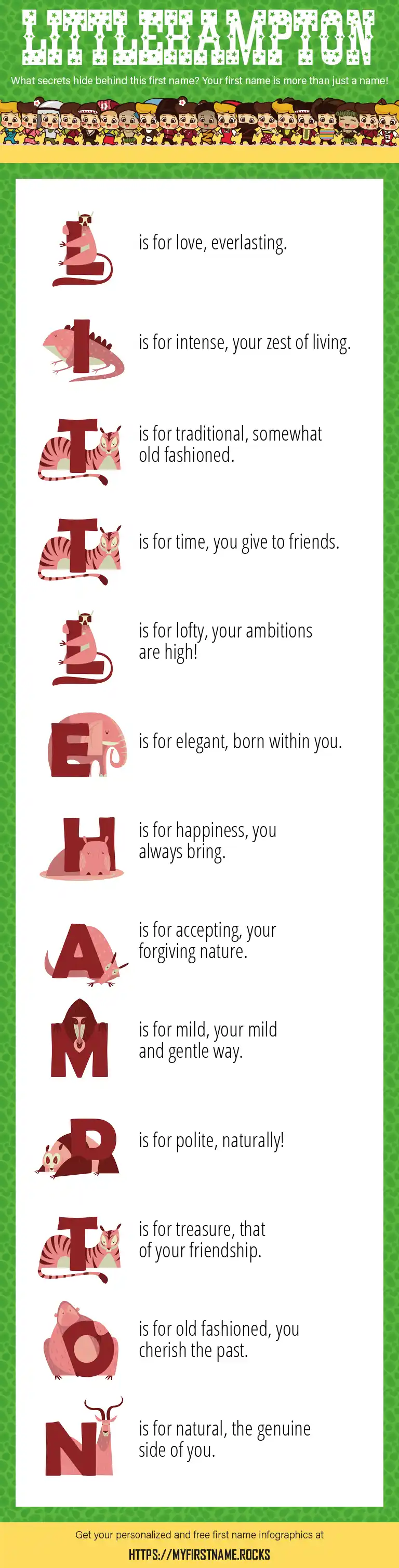 LITTLEHAMPTON

What secrets hide behind this first name? Your first name is more than just a name!

L is for love, everlasting.

I is for intense, your zest of living.

T is for traditional, somewhat old fashioned.

T is for time, you give to friends.

L is for lofty, your ambitions are high!

E is for elegant, born within you.

H is for happiness, you always bring.

A is for accepting, your forgiving nature.

M is for mild, your mild and gentle way.

P is for polite, naturally!

T is for treasure, that of your friendship.

O is for old fashioned, you cherish the past.

N is for natural, the genuine side of you.

Get your personalized and free first name infographics at

HTTPS://MYFIRSTNAME.ROCKS