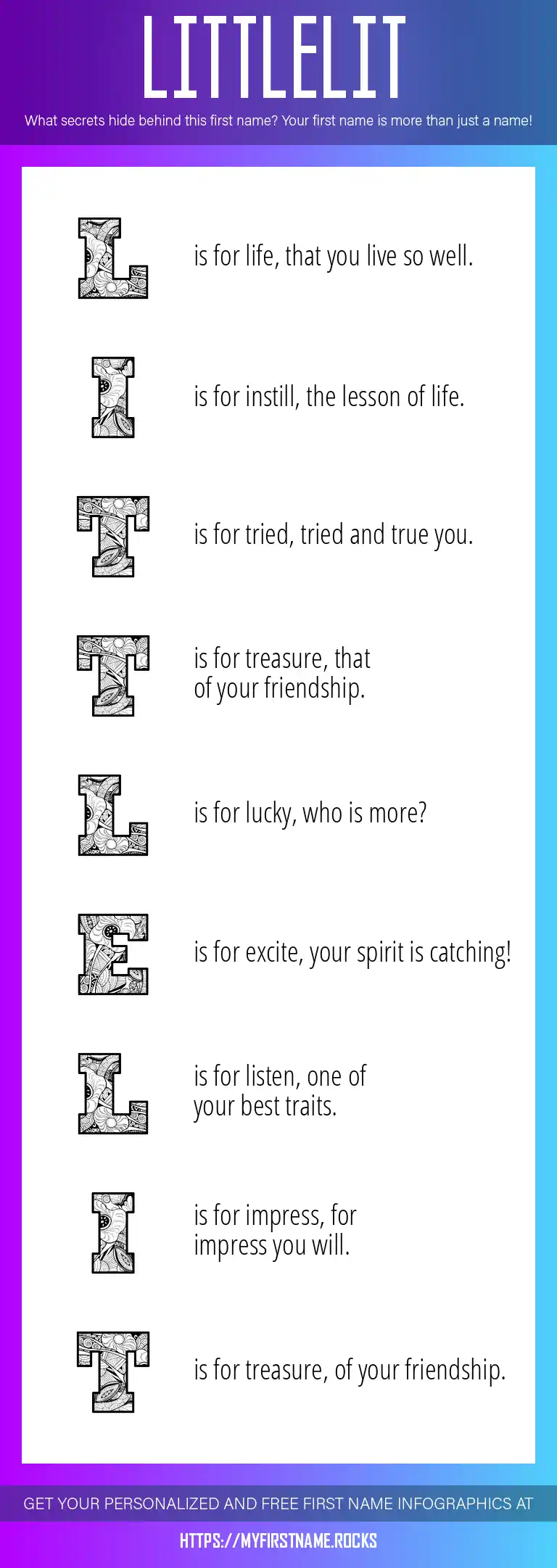 LITTLELIT

What secrets hide behind this first name? Your first name is more than just a name!

L is for life, that you live so well.

I is for instill, the lesson of life.

T is for tried, tried and true you.

T is for treasure, that of your friendship.

L is for lucky, who is more?

E is for excite, your spirit is catching!

L is for listen, one of your best traits.

I is for impress, for impress you will.

T is for treasure, of your friendship.

GET YOUR PERSONALIZED AND FREE FIRST NAME INFOGRAPHICS AT

HTTPS://MYFIRSTNAME.ROCKS