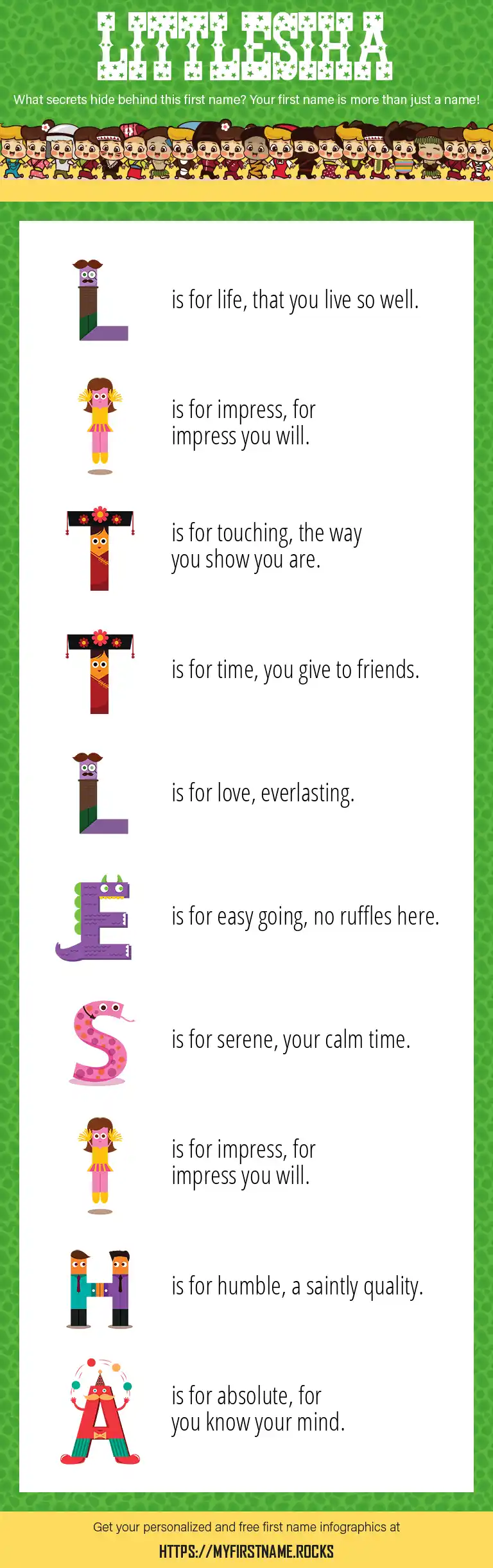 LITTLESIHA

What secrets hide behind this first name? Your first name is more than just a name!

L is for life, that you live so well.

I is for impress, for impress you will.

T is for touching, the way you show you are.

T is for time, you give to friends.

L is for love, everlasting.

E is for easy going, no ruffles here.

S is for serene, your calm time.

I is for impress, for impress you will.

H is for humble, a saintly quality.

A is for absolute, for you know your mind.

Get your personalized and free first name infographics at

HTTPS://MYFIRSTNAME.ROCKS