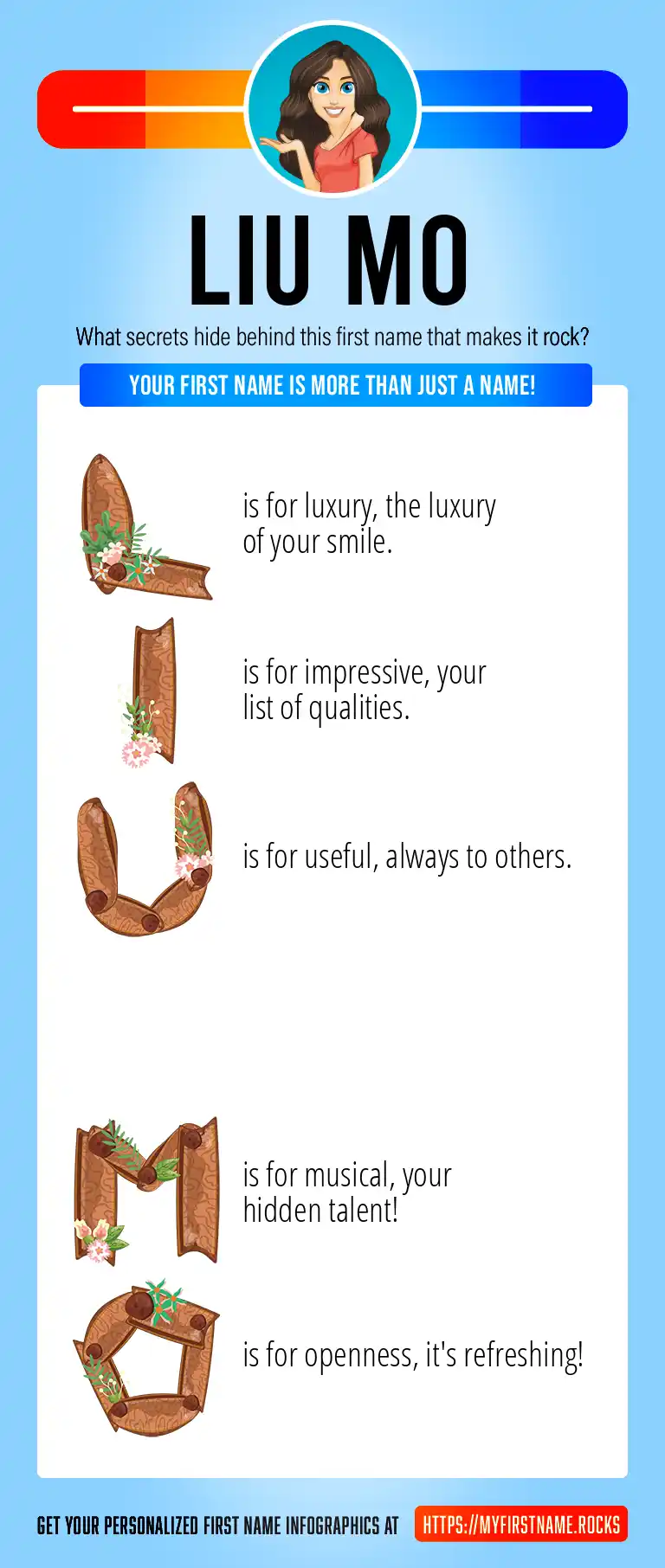 LIU MO

What secrets hide behind this first name that makes it rock?

YOUR FIRST NAME IS MORE THAN JUST A NAME!

L is for luxury, the luxury of your smile.

I is for impressive, your list of qualities.

U is for useful, always to others.

M is for musical, your hidden talent!

O is for openness, it's refreshing!

GET YOUR PERSONALIZED FIRST NAME INFOGRAPHICS AT HTTPS://MYFIRSTNAME.ROCKS