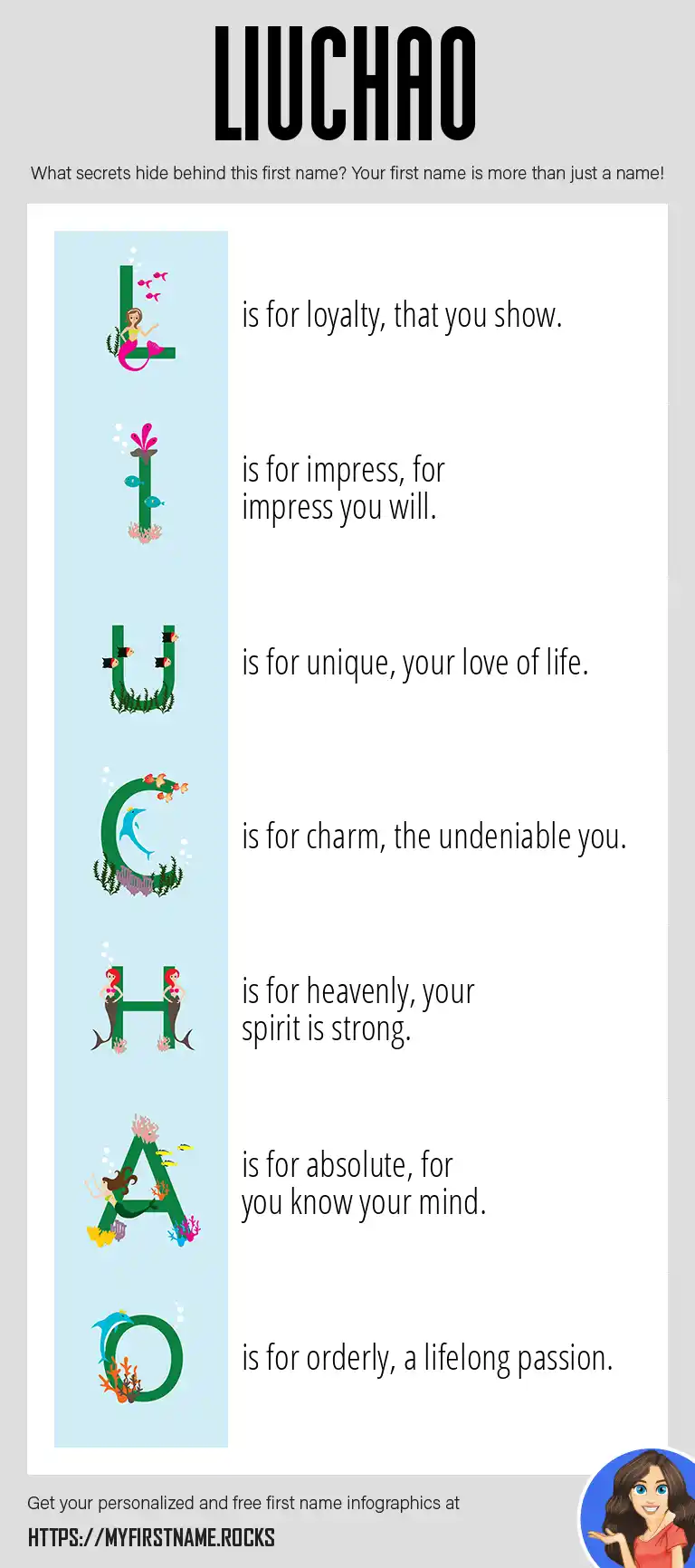 LIUCHAO

What secrets hide behind this first name? Your first name is more than just a name!

L is for loyalty, that you show.

I is for impress, for impress you will.

U is for unique, your love of life.

C is for charm, the undeniable you.

H is for heavenly, your spirit is strong.

A is for absolute, for you know your mind.

O is for orderly, a lifelong passion.

Get your personalized and free first name infographics at

HTTPS://MYFIRSTNAME.ROCKS