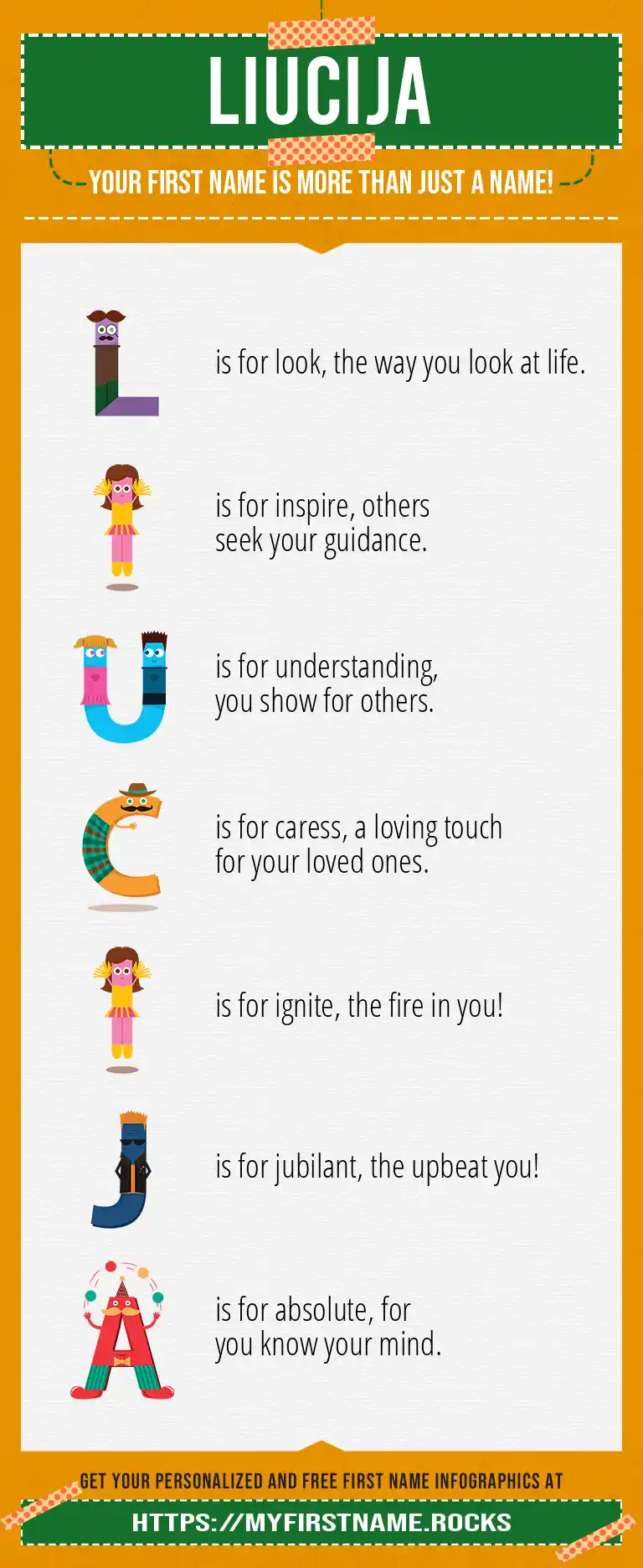 LIUCIJA

YOUR FIRST NAME IS MORE THAN JUST A NAME!

L is for look, the way you look at life.

I is for inspire, others seek your guidance.

U is for understanding, you show for others.

C is for caress, a loving touch for your loved ones.

I is for ignite, the fire in you!

J is for jubilant, the upbeat you!

A is for absolute, for you know your mind.

GET YOUR PERSONALIZED AND FREE FIRST NAME INFOGRAPHICS AT

HTTPS://MYFIRSTNAME.ROCKS