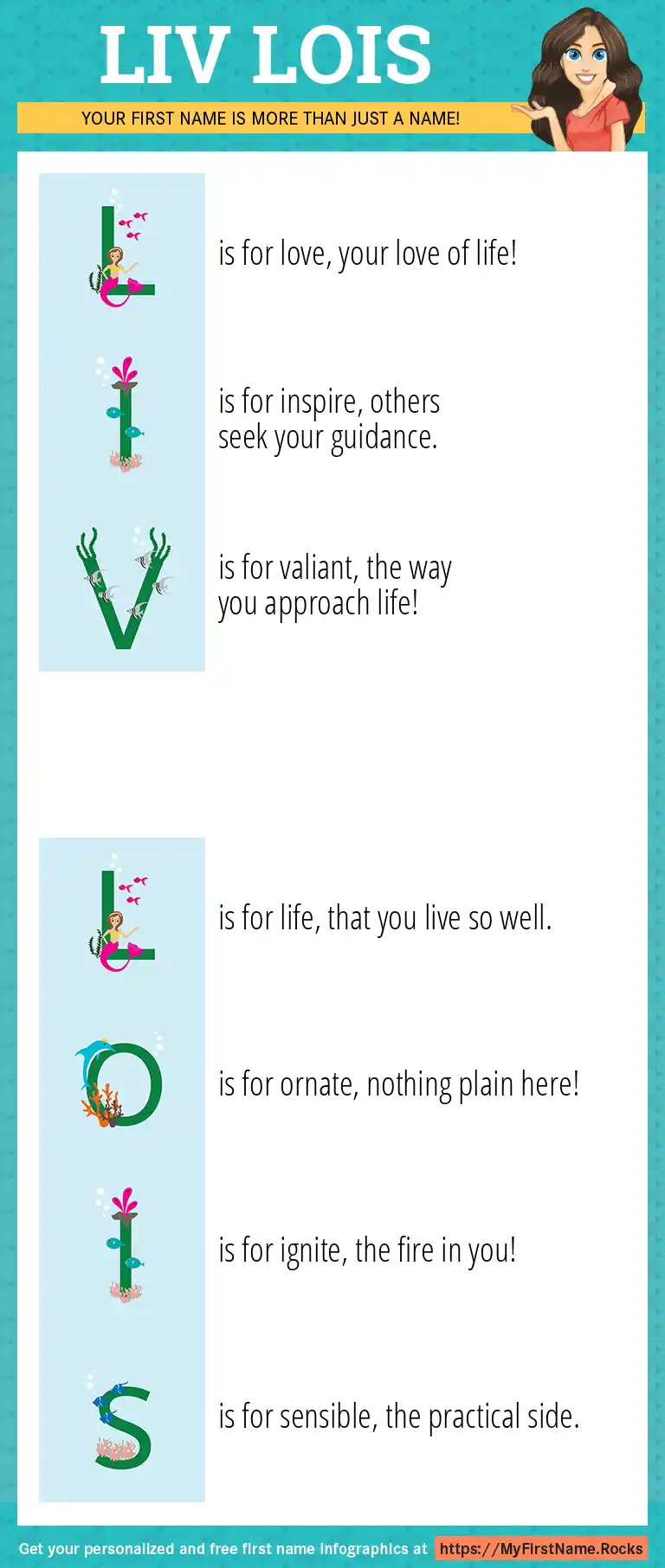 LIV LOIS

YOUR FIRST NAME IS MORE THAN JUST A NAME!

L is for love, your love of life!

I is for inspire, others seek your guidance.

V is for valiant, the way you approach life!

L is for life, that you live so well.

O is for ornate, nothing plain here!

I is for ignite, the fire in you!

S is for sensible, the practical side.

Get your personalized and free first name infographics at https://MyFirstName.Rocks