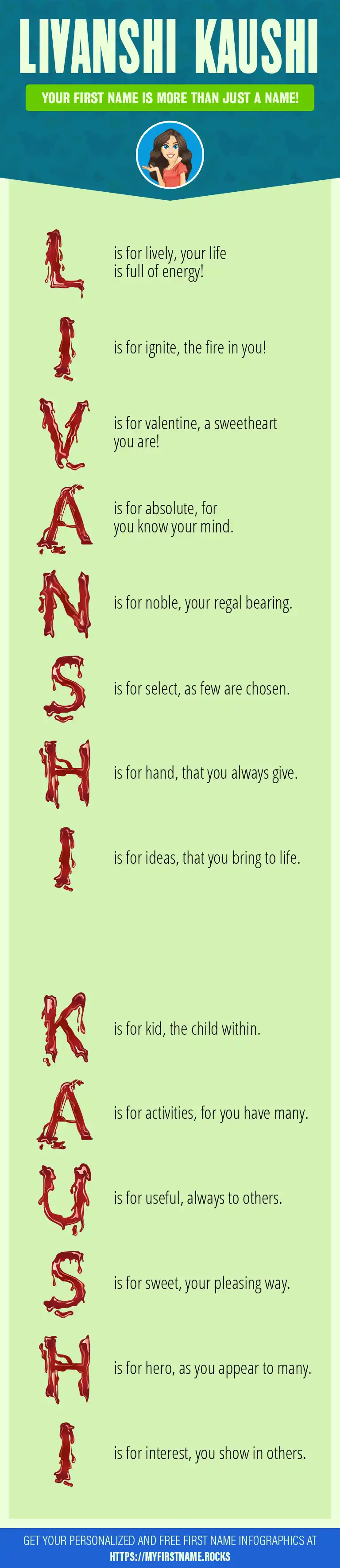 LIVANSHI KAUSHI

YOUR FIRST NAME IS MORE THAN JUST A NAME!

L is for lively, your life is full of energy!

I is for ignite, the fire in you!

V is for valentine, a sweetheart you are!

A is for absolute, for you know your mind.

N is for noble, your regal bearing.

S is for select, as few are chosen.

H is for hand, that you always give.

I is for ideas, that you bring to life.

K is for kid, the child within.

A is for activities, for you have many.

U is for useful, always to others.

S is for sweet, your pleasing way.

H is for hero, as you appear to many.

I is for interest, you show in others.

GET YOUR PERSONALIZED AND FREE FIRST NAME INFOGRAPHICS AT HTTPS://MYFIRSTNAME.ROCKS