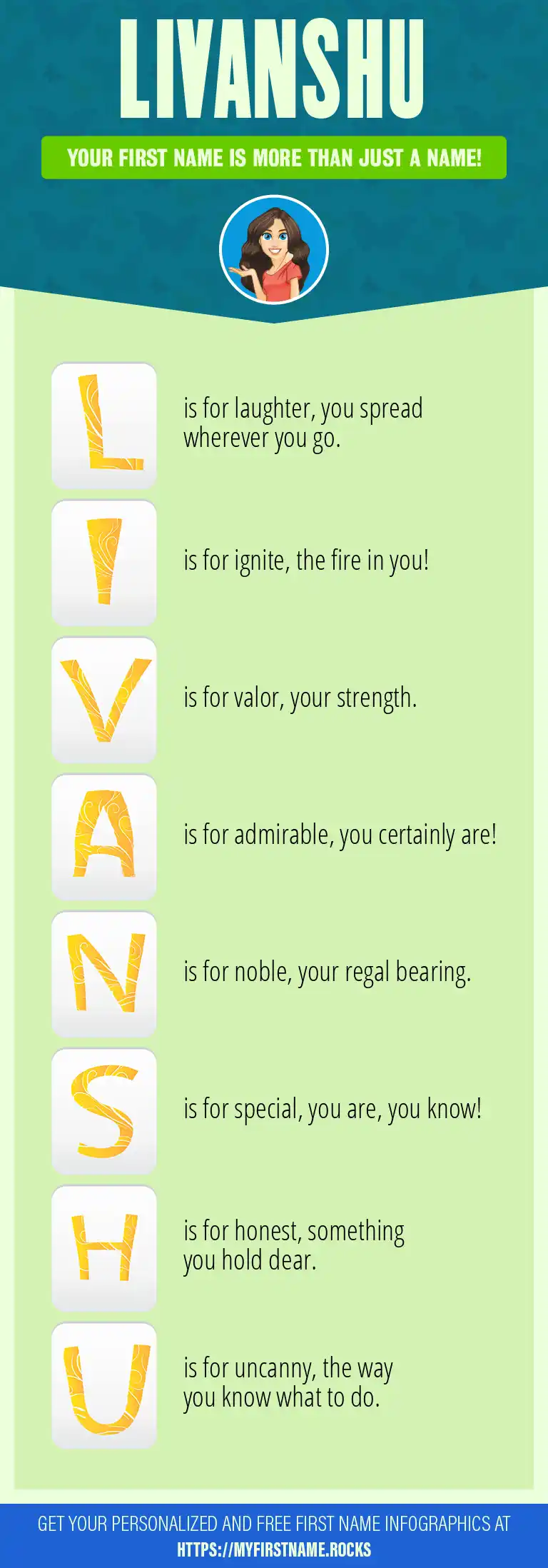 LIVANSHU

YOUR FIRST NAME IS MORE THAN JUST A NAME!

L is for laughter, you spread wherever you go.

I is for ignite, the fire in you!

V is for valor, your strength.

A is for admirable, you certainly are!

N is for noble, your regal bearing.

S is for special, you are, you know!

H is for honest, something you hold dear.

U is for uncanny, the way you know what to do.

GET YOUR PERSONALIZED AND FREE FIRST NAME INFOGRAPHICS AT HTTPS://MYFIRSTNAME.ROCKS