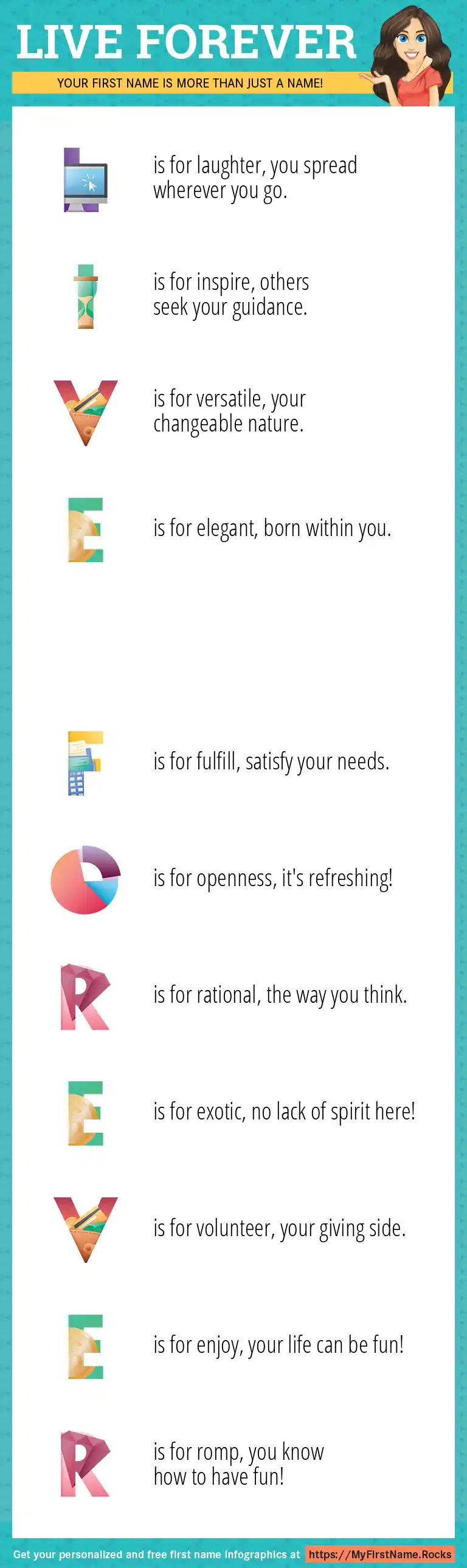 LIVE FOREVER

YOUR FIRST NAME IS MORE THAN JUST A NAME!

L is for laughter, you spread wherever you go.

I is for inspire, others seek your guidance.

V is for versatile, your changeable nature.

E is for elegant, born within you.

F is for fulfill, satisfy your needs.

O is for openness, it's refreshing!

R is for rational, the way you think.

E is for exotic, no lack of spirit here!

V is for volunteer, your giving side.

E is for enjoy, your life can be fun!

R is for romp, you know how to have fun!

Get your personalized and free first name infographics at https://MyFirstName.Rocks