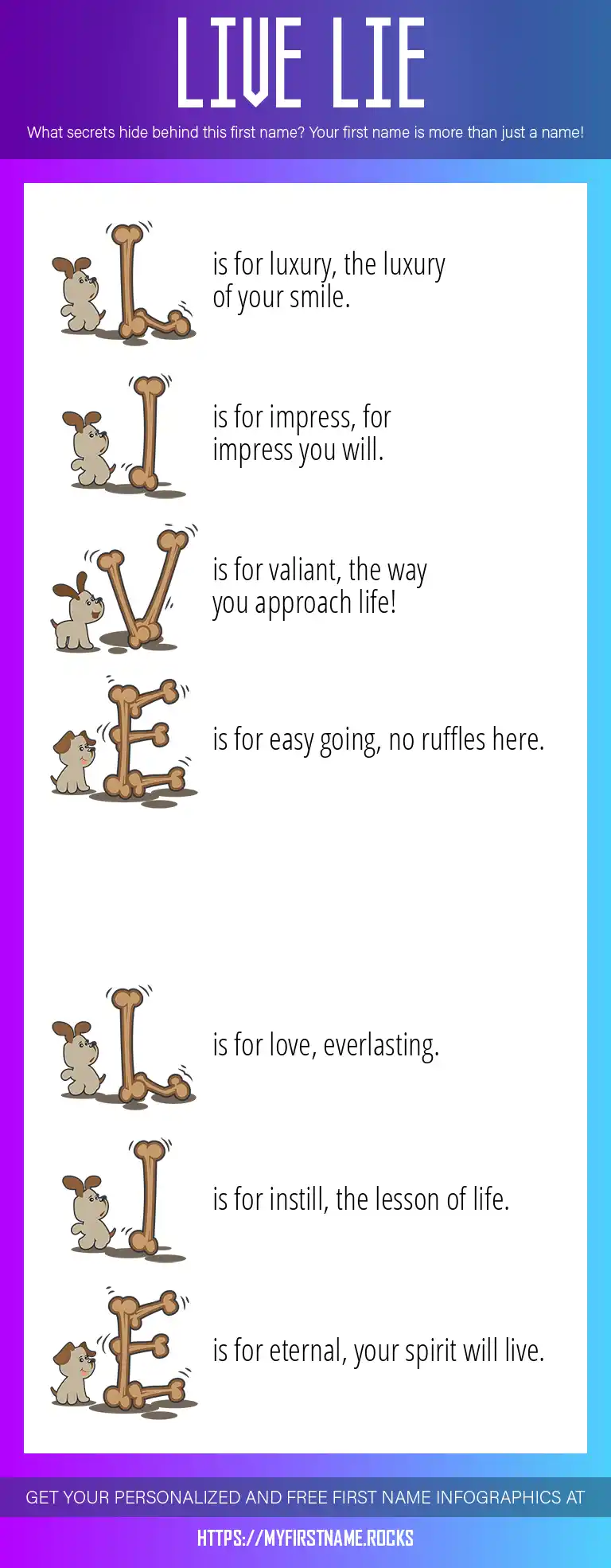 LIVE LIE

What secrets hide behind this first name? Your first name is more than just a name!

L is for luxury, the luxury of your smile.

I is for impress, for impress you will.

V is for valiant, the way you approach life!

E is for easy going, no ruffles here.

L is for love, everlasting.

I is for instill, the lesson of life.

E is for eternal, your spirit will live.

GET YOUR PERSONALIZED AND FREE FIRST NAME INFOGRAPHICS AT

HTTPS://MYFIRSTNAME.ROCKS