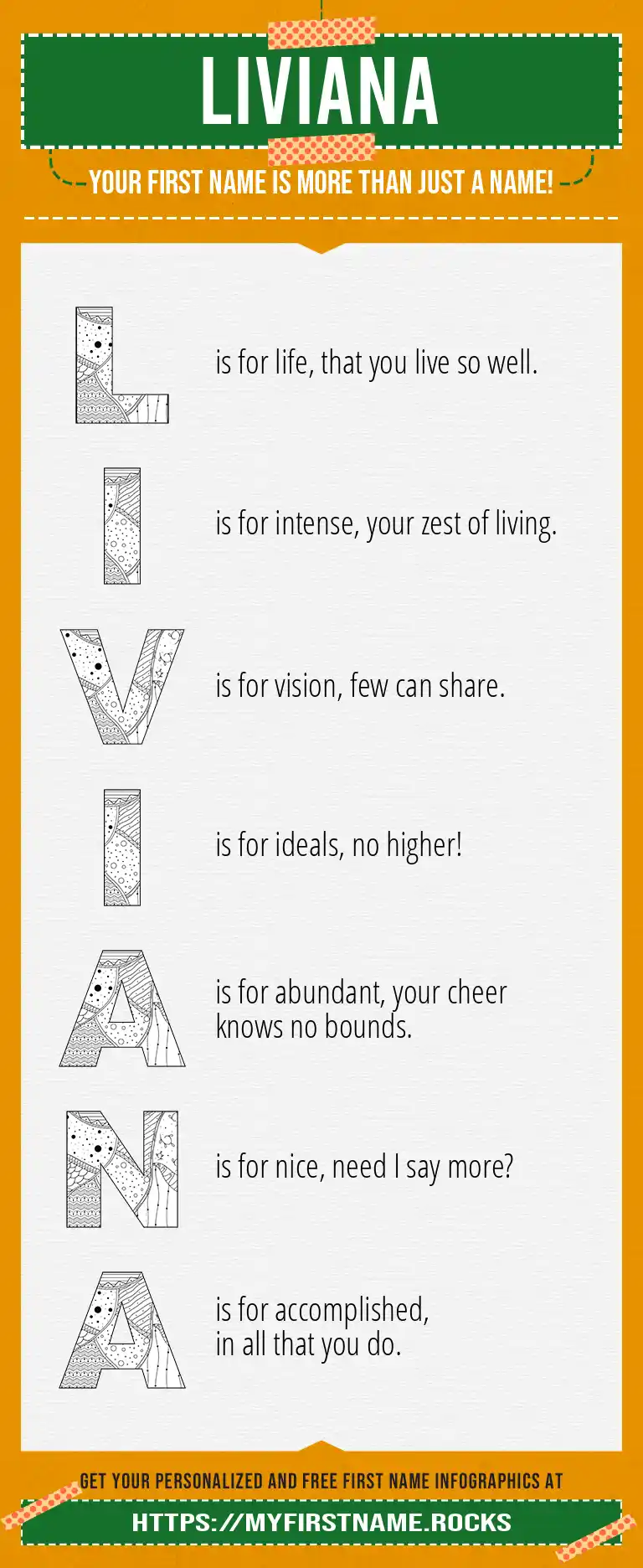 LIVIANA

YOUR FIRST NAME IS MORE THAN JUST A NAME!

L is for life, that you live so well.

I is for intense, your zest of living.

V is for vision, few can share.

I is for ideals, no higher!

A is for abundant, your cheer knows no bounds.

N is for nice, need I say more?

A is for accomplished, in all that you do.

GET YOUR PERSONALIZED AND FREE FIRST NAME INFOGRAPHICS AT

HTTPS://MYFIRSTNAME.ROCKS