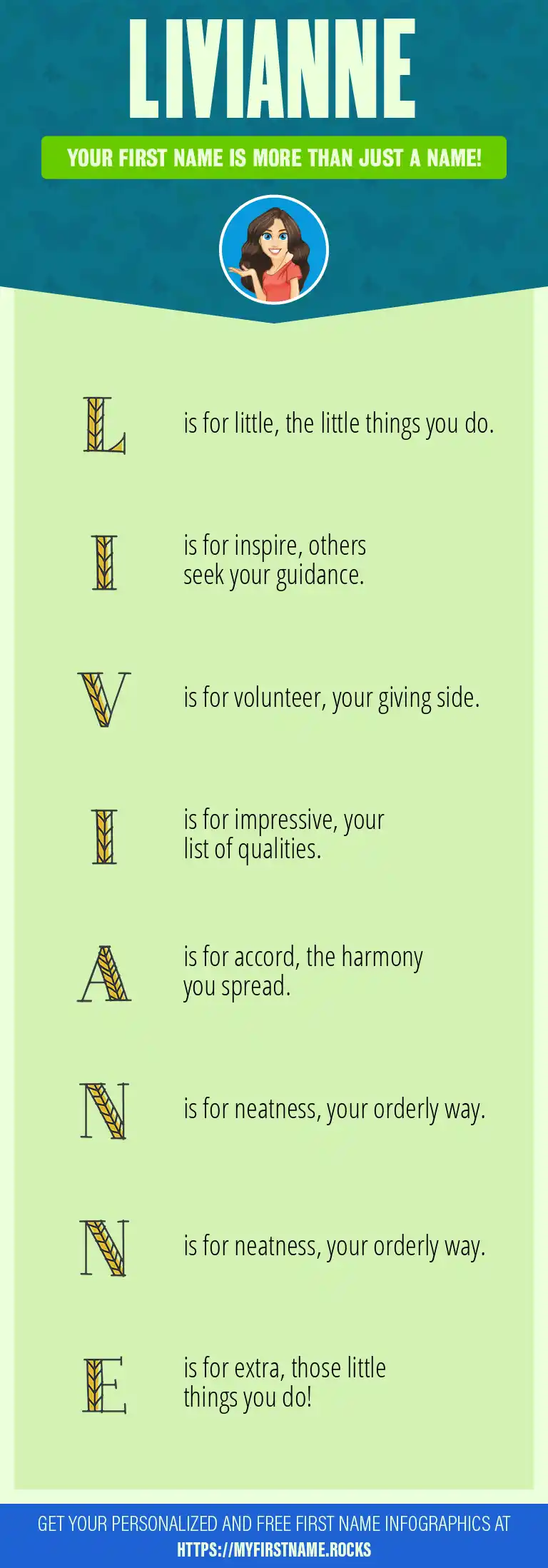 LIVIANNE

YOUR FIRST NAME IS MORE THAN JUST A NAME!

L is for little, the little things you do.

I is for inspire, others seek your guidance.

V is for volunteer, your giving side.

I is for impressive, your list of qualities.

A is for accord, the harmony you spread.

N is for neatness, your orderly way.

N is for neatness, your orderly way.

E is for extra, those little things you do!

GET YOUR PERSONALIZED AND FREE FIRST NAME INFOGRAPHICS AT HTTPS://MYFIRSTNAME.ROCKS