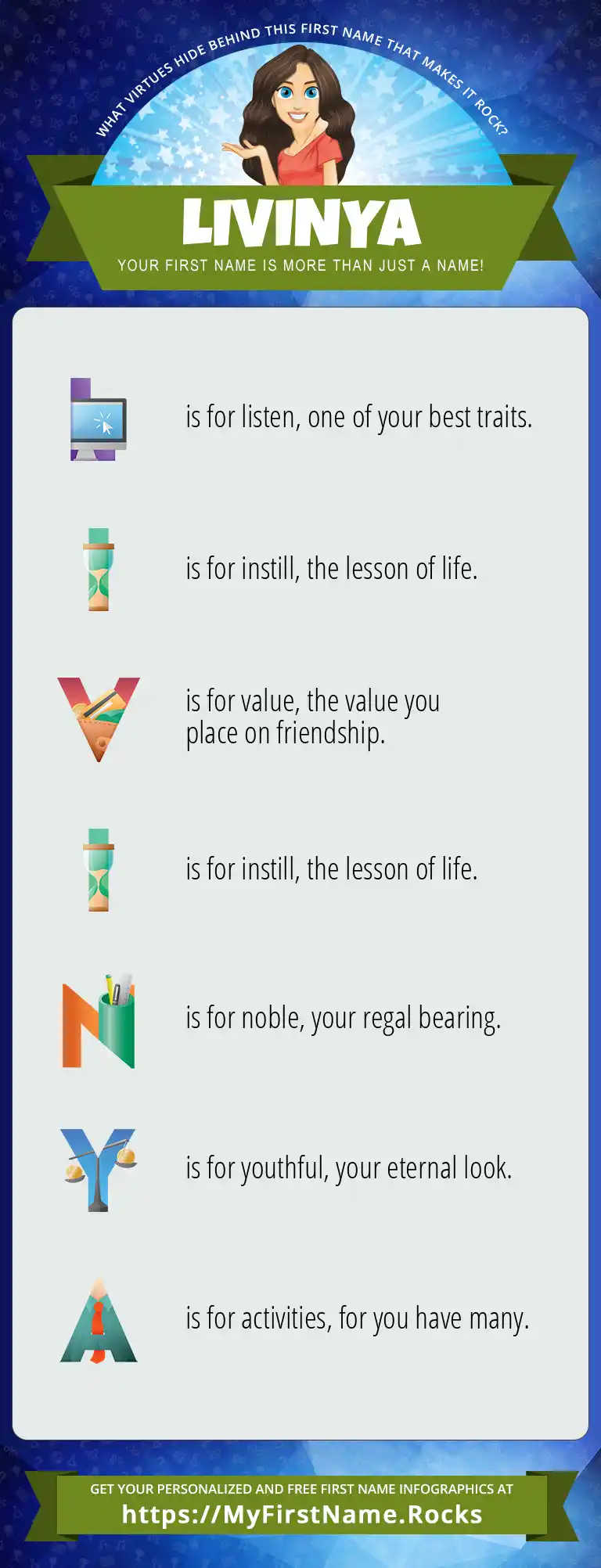 WHAT VIRTUES HIDE BEHIND THIS FIRST NAME THAT MAKES IT ROCK?

LIVINYA

YOUR FIRST NAME IS MORE THAN JUST A NAME!

L is for listen, one of your best traits.

I is for instill, the lesson of life.

V is for value, the value you place on friendship.

I is for instill, the lesson of life.

N is for noble, your regal bearing.

Y is for youthful, your eternal look.

A is for activities, for you have many.

GET YOUR PERSONALIZED AND FREE FIRST NAME INFOGRAPHICS AT
https://MyFirstName.Rocks