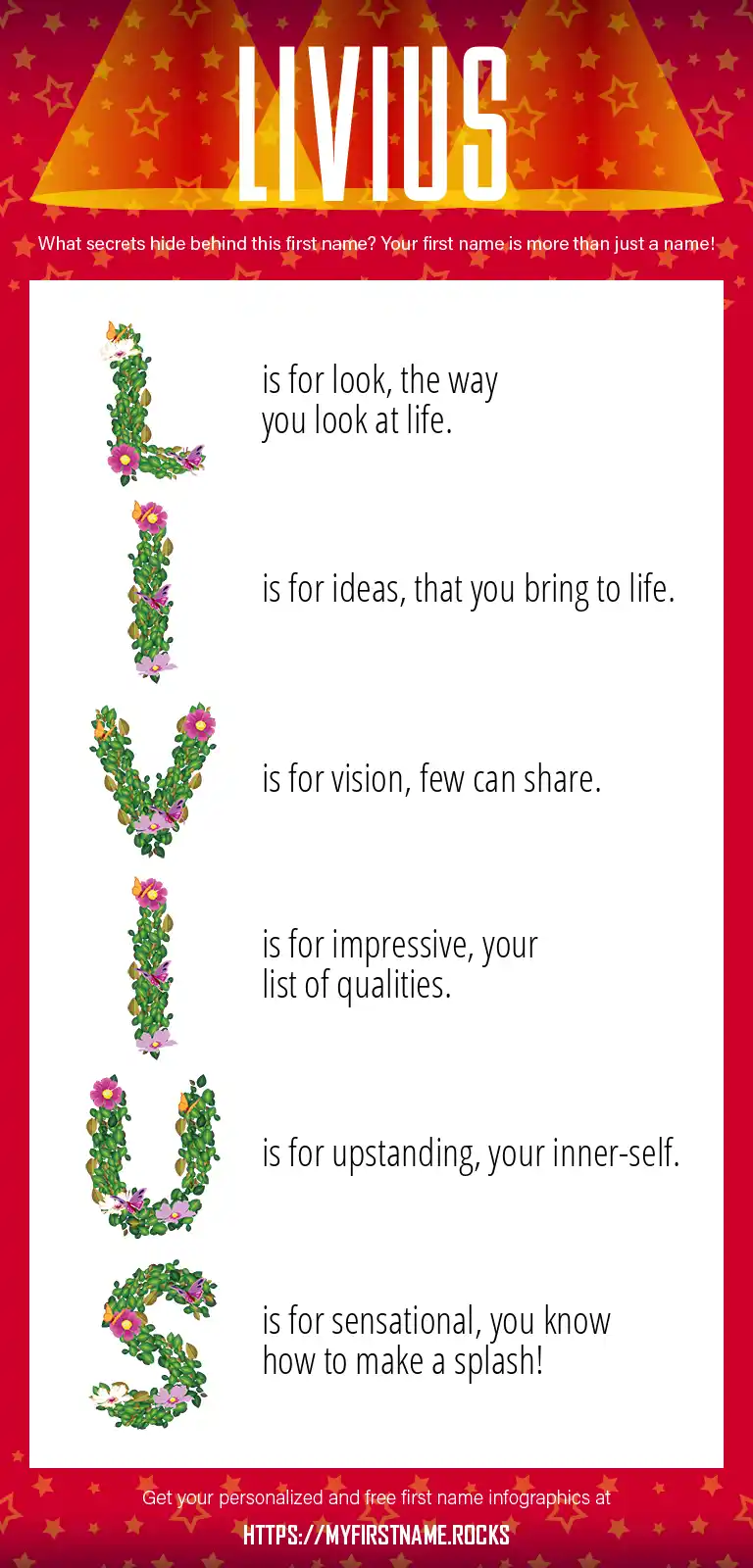 LIVIUS

What secrets hide behind this first name? Your first name is more than just a name!

L is for look, the way you look at life.

I is for ideas, that you bring to life.

V is for vision, few can share.

I is for impressive, your list of qualities.

U is for upstanding, your inner-self.

S is for sensational, you know how to make a splash!

Get your personalized and free first name infographics at

HTTPS://MYFIRSTNAME.ROCKS