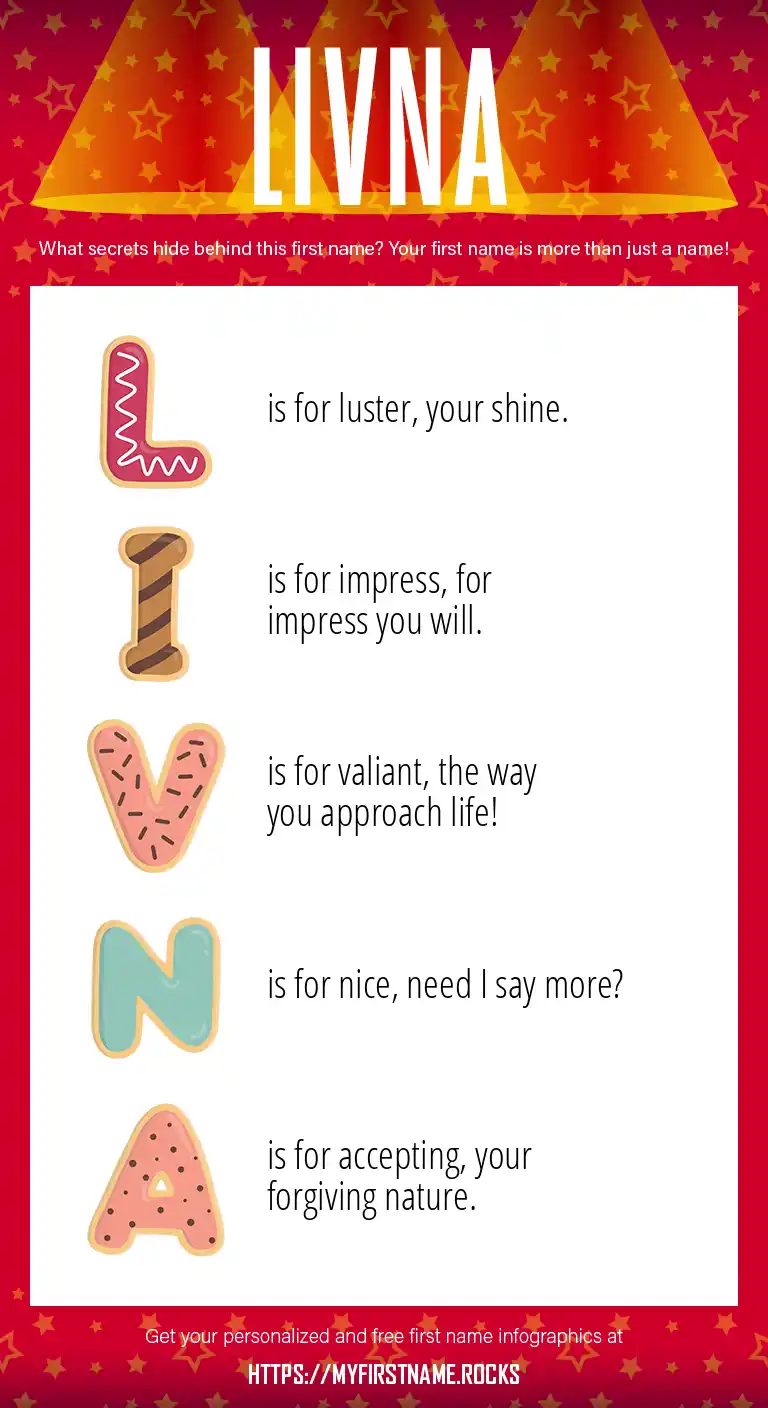 LIVNA

What secrets hide behind this first name? Your first name is more than just a name!

L is for luster, your shine.

I is for impress, for impress you will.

V is for valiant, the way you approach life!

N is for nice, need I say more?

A is for accepting, your forgiving nature.

Get your personalized and free first name infographics at

HTTPS://MYFIRSTNAME.ROCKS