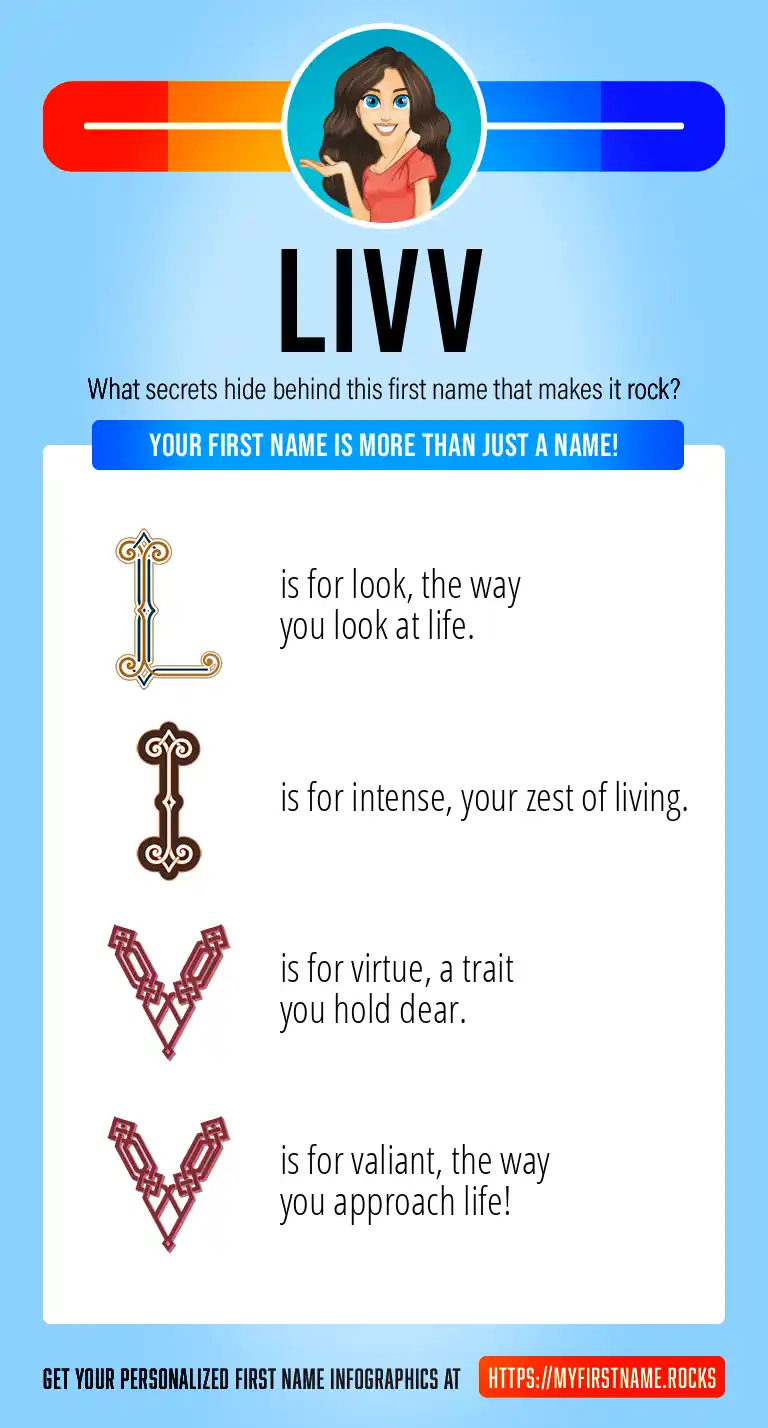 LIVV

What secrets hide behind this first name that makes it rock?

YOUR FIRST NAME IS MORE THAN JUST A NAME!

L is for look, the way you look at life.

I is for intense, your zest of living.

V is for virtue, a trait you hold dear.

V is for valiant, the way you approach life!

GET YOUR PERSONALIZED FIRST NAME INFOGRAPHICS AT HTTPS://MYFIRSTNAME.ROCKS