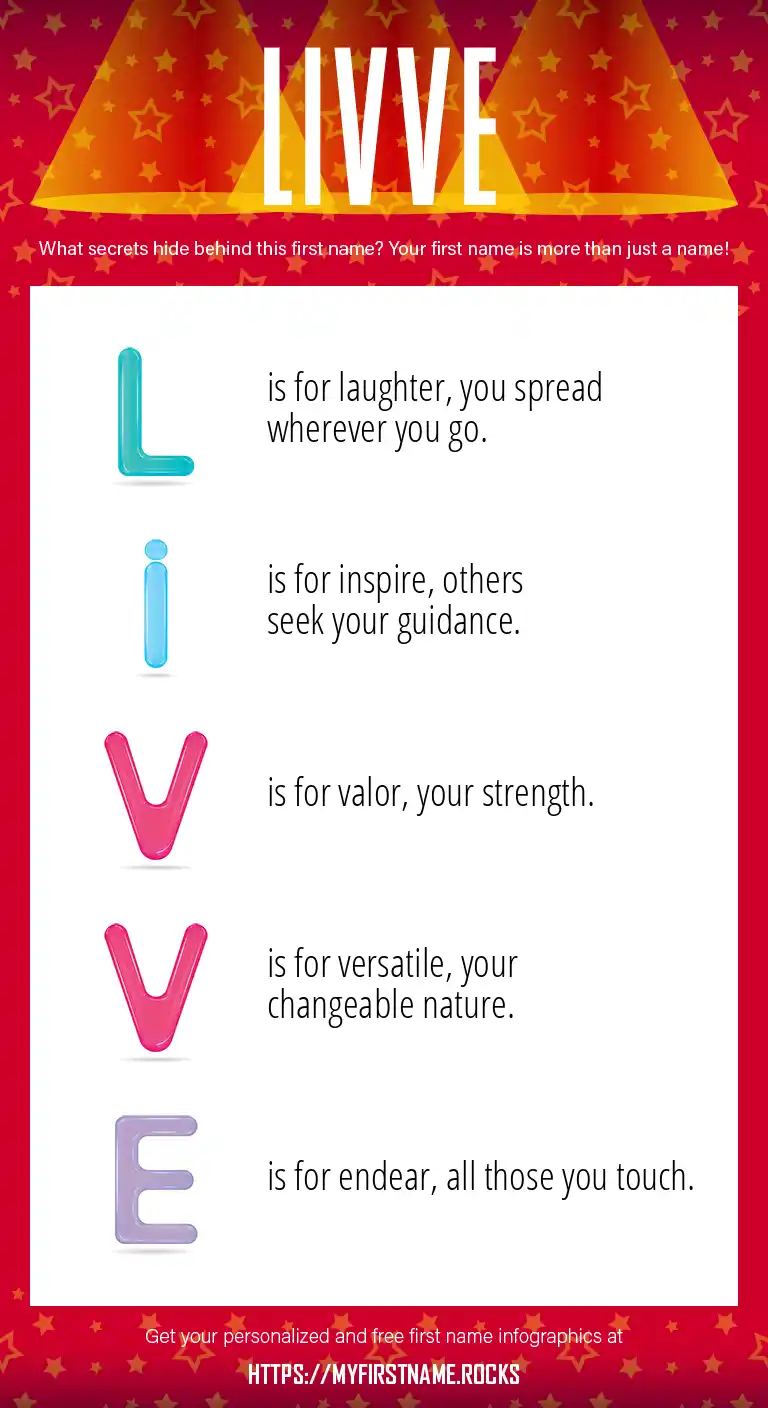 LIVVE

What secrets hide behind this first name? Your first name is more than just a name!

L is for laughter, you spread wherever you go.

i is for inspire, others seek your guidance.

V is for valor, your strength.

V is for versatile, your changeable nature.

E is for endear, all those you touch.

Get your personalized and free first name infographics at

HTTPS://MYFIRSTNAME.ROCKS