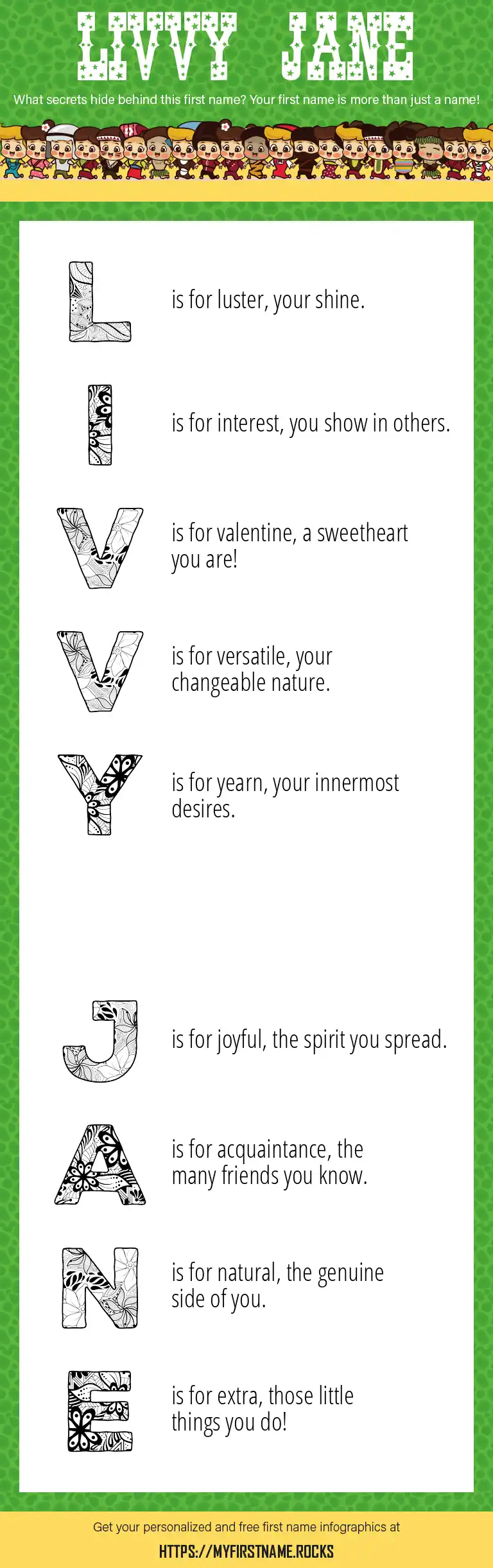 LIVVY JANE

What secrets hide behind this first name? Your first name is more than just a name!

L is for luster, your shine.

I is for interest, you show in others.

V is for valentine, a sweetheart you are!

V is for versatile, your changeable nature.

Y is for yearn, your innermost desires.

J is for joyful, the spirit you spread.

A is for acquaintance, the many friends you know.

N is for natural, the genuine side of you.

E is for extra, those little things you do!

Get your personalized and free first name infographics at

HTTPS://MYFIRSTNAME.ROCKS