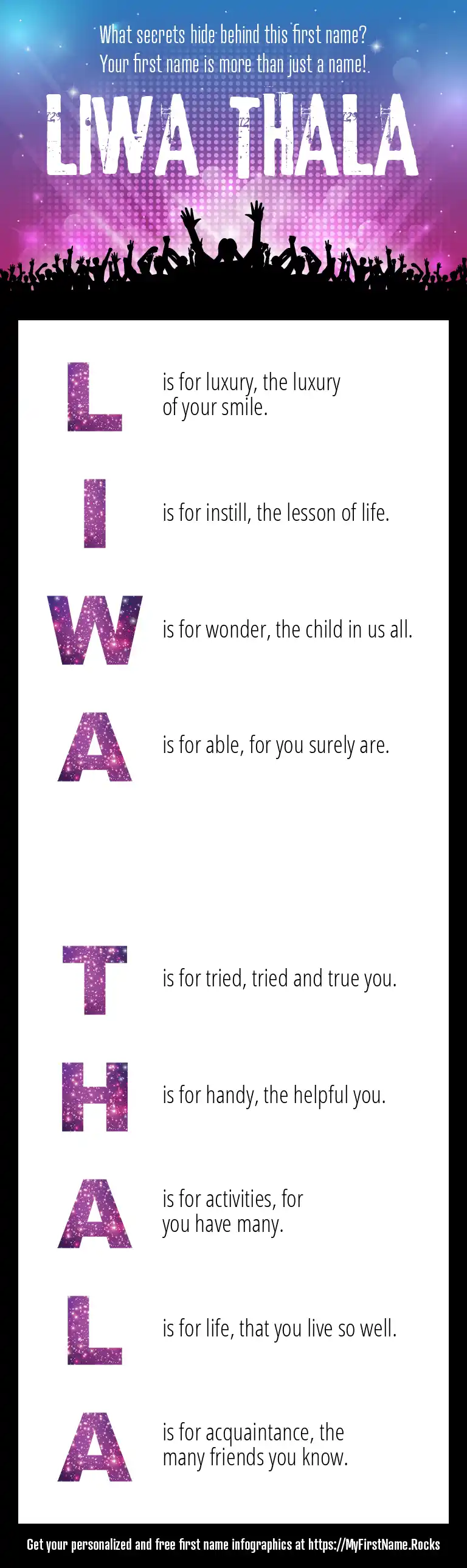 What secrets hide behind this first name?
Your first name is more than just a name!

LIWA THALA

L is for luxury, the luxury of your smile.

I is for instill, the lesson of life.

W is for wonder, the child in us all.

A is for able, for you surely are.

T is for tried, tried and true you.

H is for handy, the helpful you.

A is for activities, for you have many.

L is for life, that you live so well.

A is for acquaintance, the many friends you know.

Get your personalized and free first name infographics at https://MyFirstName.Rocks