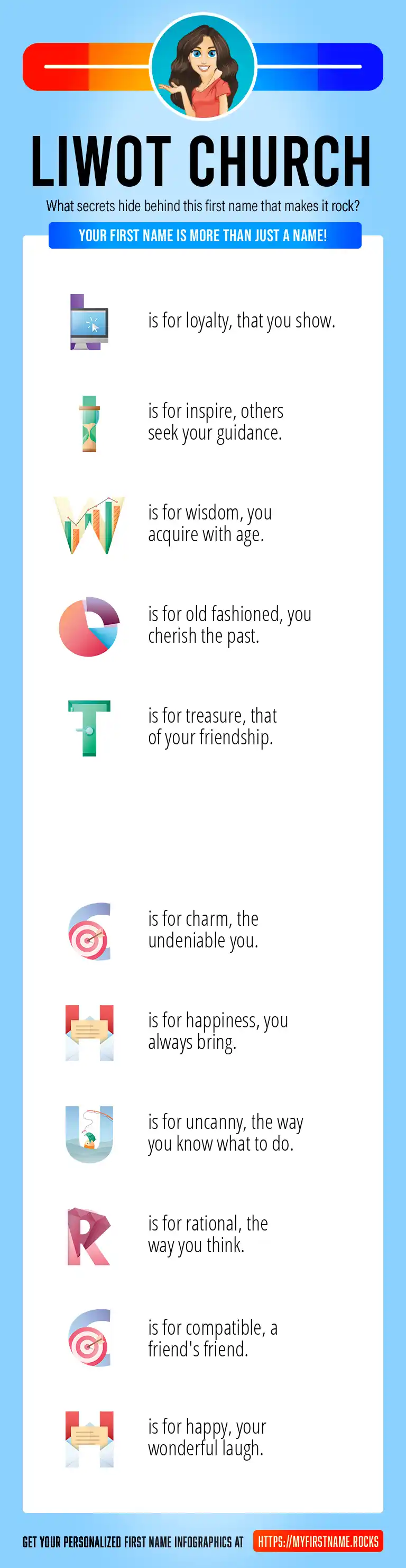 LIWOT CHURCH

What secrets hide behind this first name that makes it rock?

YOUR FIRST NAME IS MORE THAN JUST A NAME!

L is for loyalty, that you show.

I is for inspire, others seek your guidance.

W is for wisdom, you acquire with age.

O is for old fashioned, you cherish the past.

T is for treasure, that of your friendship.

C is for charm, the undeniable you.

H is for happiness, you always bring.

U is for uncanny, the way you know what to do.

R is for rational, the way you think.

C is for compatible, a friend's friend.

H is for happy, your wonderful laugh.

GET YOUR PERSONALIZED FIRST NAME INFOGRAPHICS AT HTTPS://MYFIRSTNAME.ROCKS