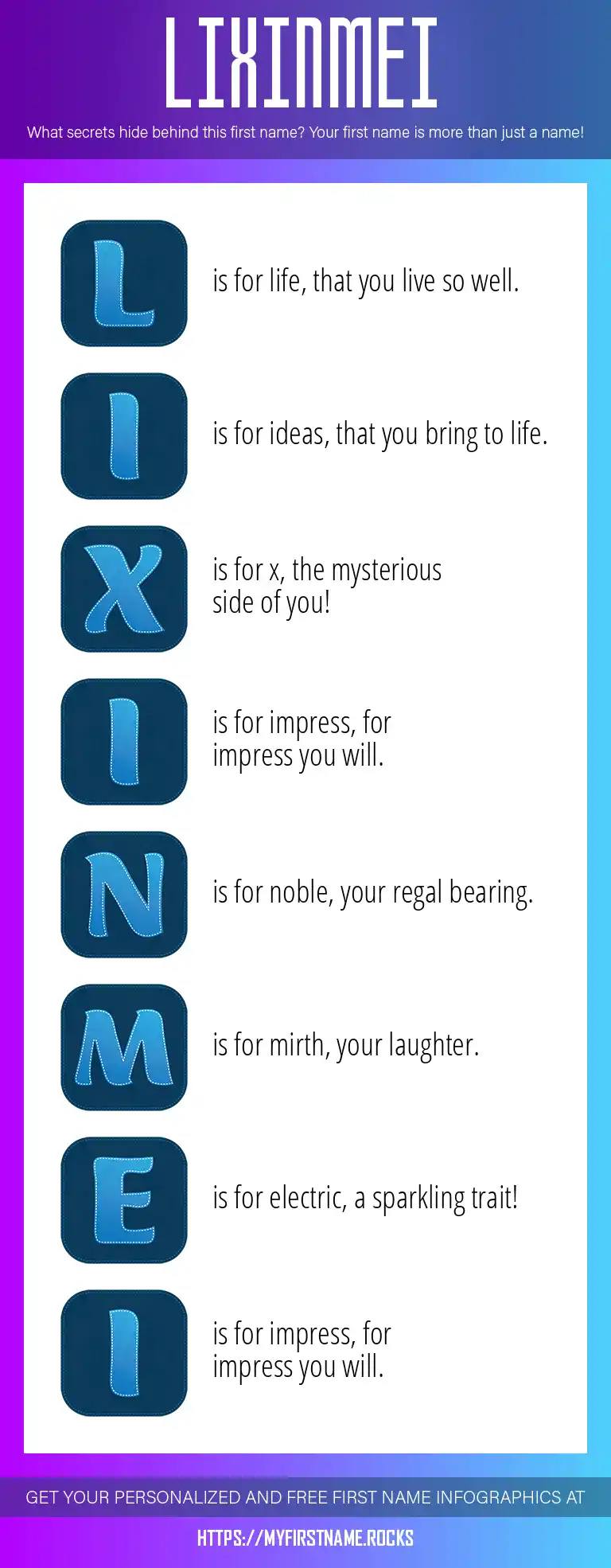 LIXINMEI

What secrets hide behind this first name? Your first name is more than just a name!

L is for life, that you live so well.

I is for ideas, that you bring to life.

X is for x, the mysterious side of you!

I is for impress, for impress you will.

N is for noble, your regal bearing.

M is for mirth, your laughter.

E is for electric, a sparkling trait!

I is for impress, for impress you will.

GET YOUR PERSONALIZED AND FREE FIRST NAME INFOGRAPHICS AT

HTTPS://MYFIRSTNAME.ROCKS