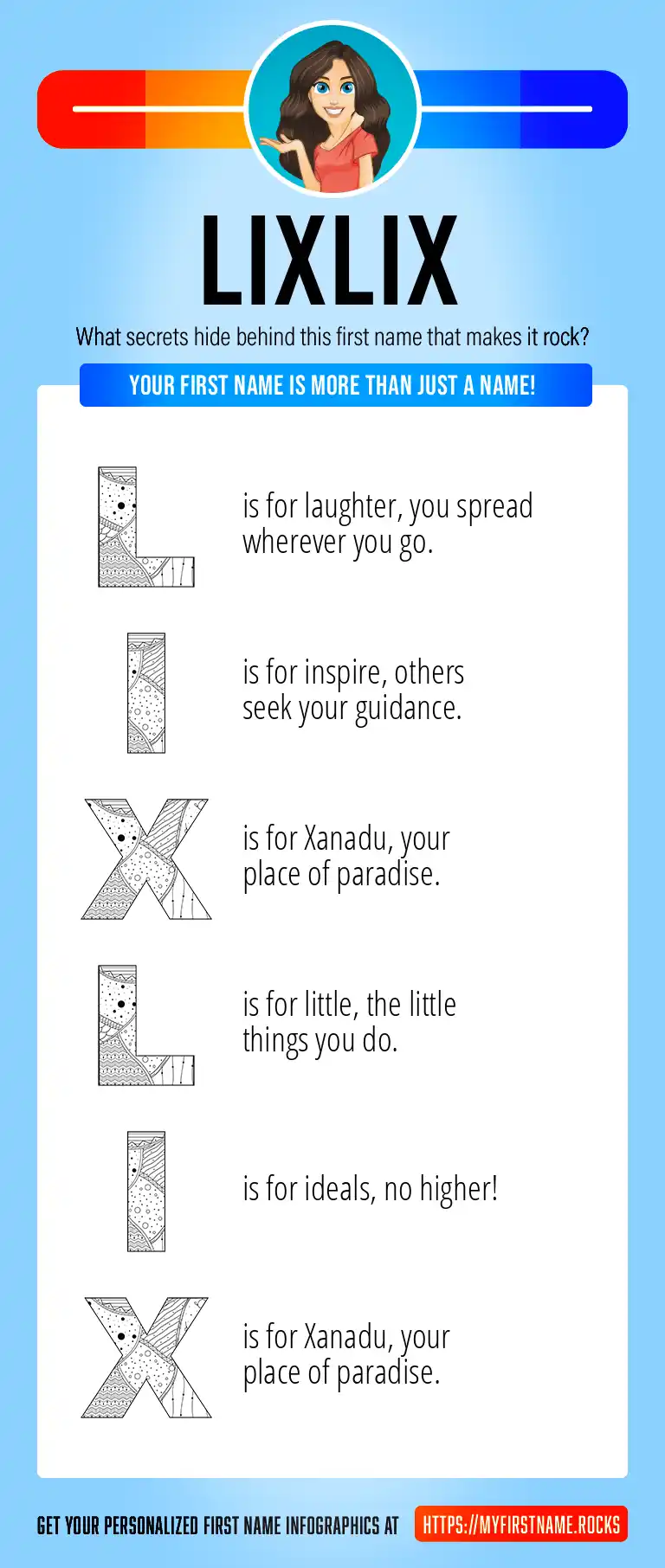 LIXLIX

What secrets hide behind this first name that makes it rock?

YOUR FIRST NAME IS MORE THAN JUST A NAME!

L is for laughter, you spread wherever you go.

I is for inspire, others seek your guidance.

X is for Xanadu, your place of paradise.

L is for little, the little things you do.

I is for ideals, no higher!

X is for Xanadu, your place of paradise.

GET YOUR PERSONALIZED FIRST NAME INFOGRAPHICS AT HTTPS://MYFIRSTNAME.ROCKS