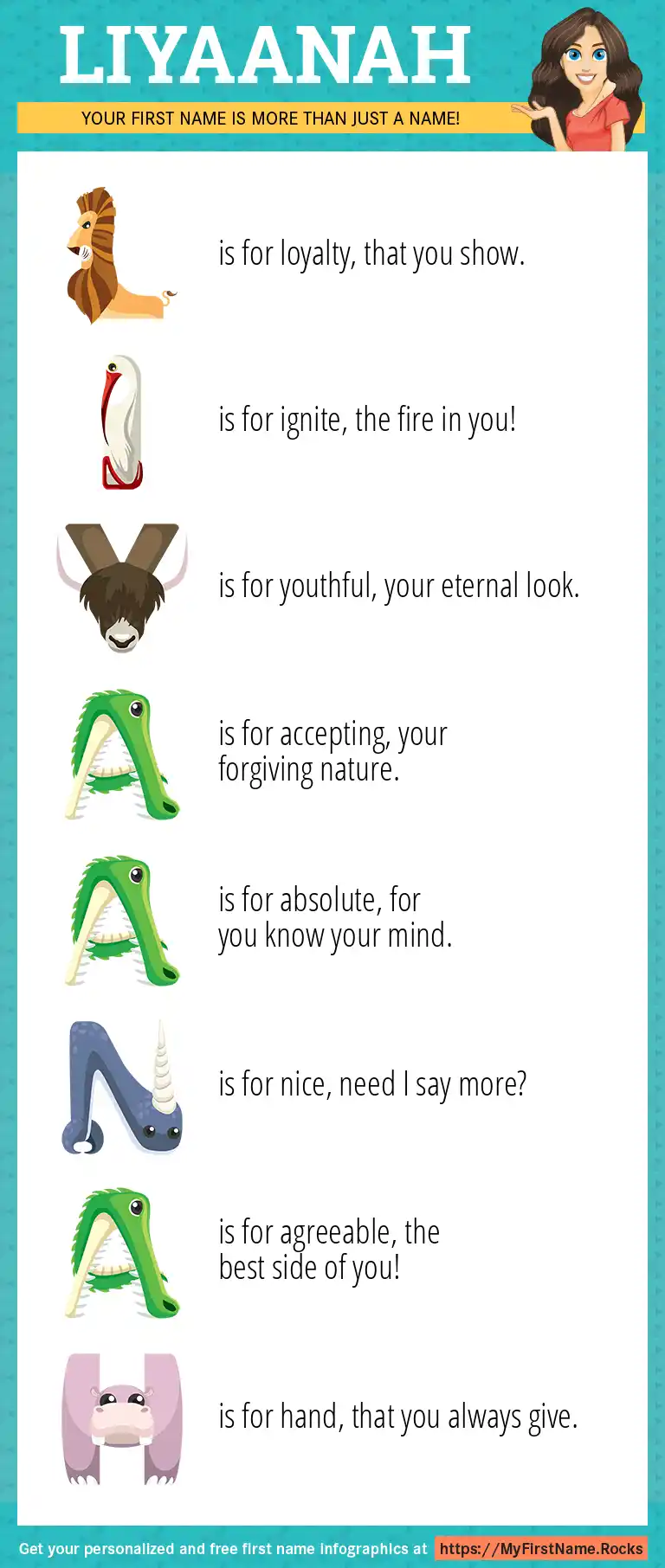 LIYAANAH

YOUR FIRST NAME IS MORE THAN JUST A NAME!

L is for loyalty, that you show.

I is for ignite, the fire in you!

Y is for youthful, your eternal look.

A is for accepting, your forgiving nature.

A is for absolute, for you know your mind.

N is for nice, need I say more?

A is for agreeable, the best side of you!

H is for hand, that you always give.

Get your personalized and free first name infographics at https://MyFirstName.Rocks