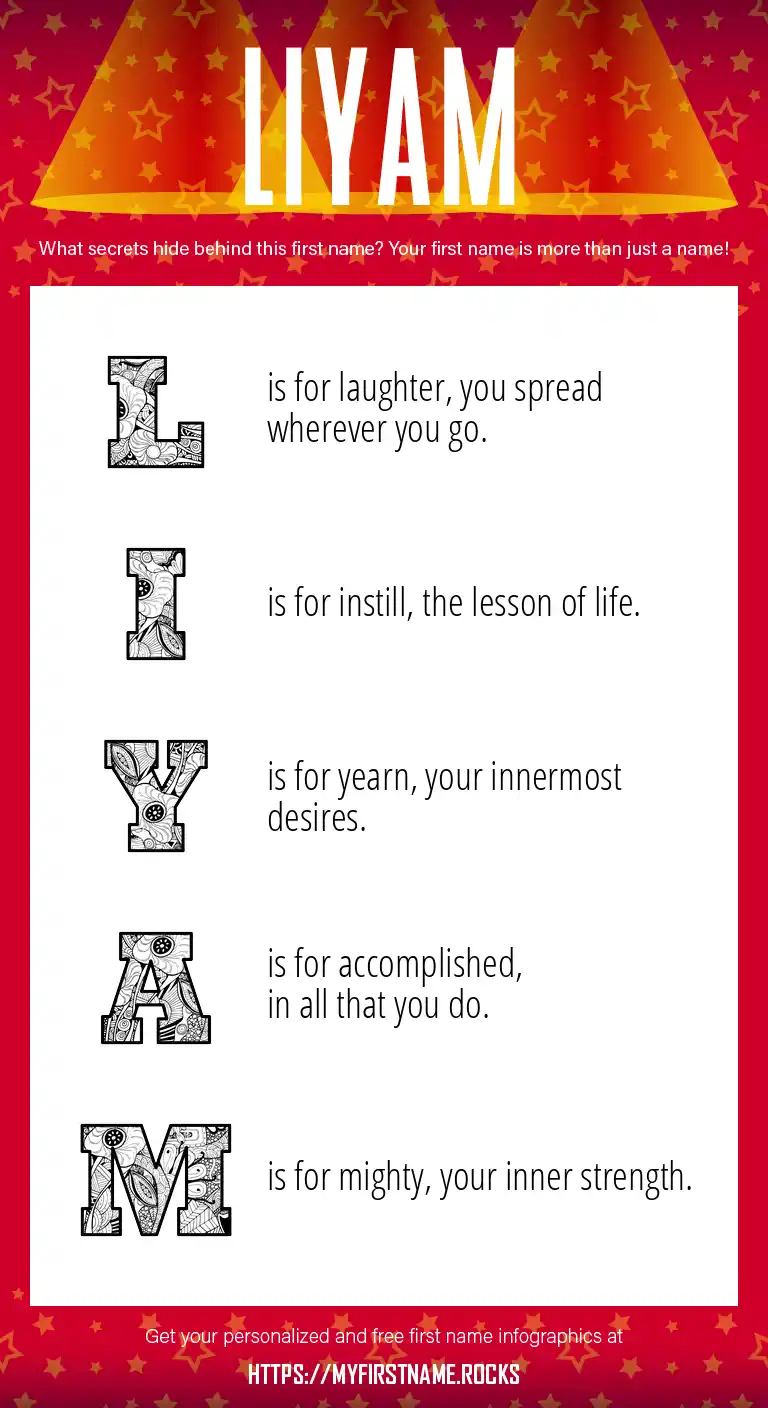 LIYAM

What secrets hide behind this first name? Your first name is more than just a name!

L is for laughter, you spread wherever you go.

I is for instill, the lesson of life.

Y is for yearn, your innermost desires.

A is for accomplished, in all that you do.

M is for mighty, your inner strength.

Get your personalized and free first name infographics at

HTTPS://MYFIRSTNAME.ROCKS