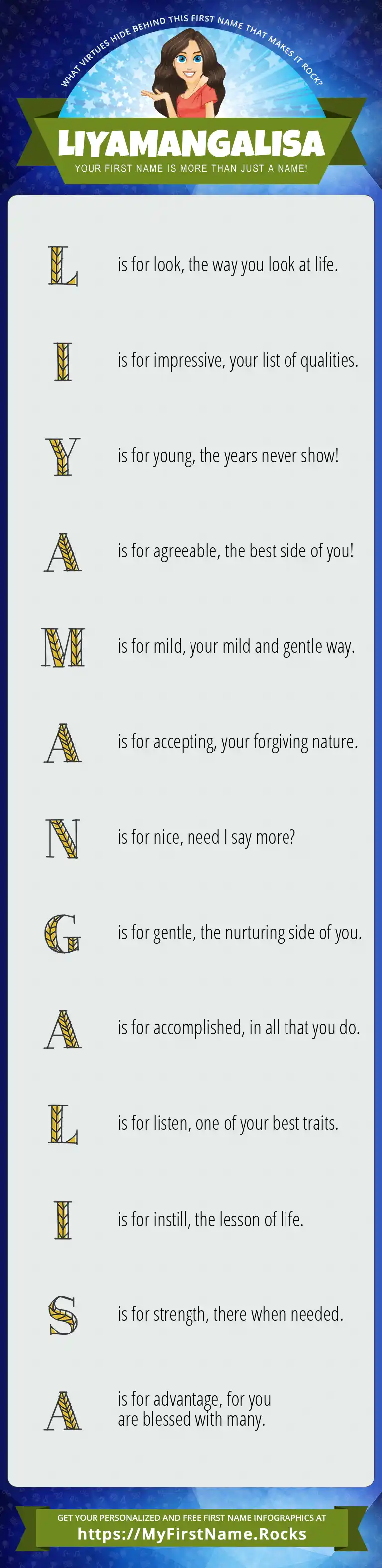 WHAT VIRTUES HIDE BEHIND THIS FIRST NAME THAT MAKES IT ROCK?

LIYAMANGALISA

YOUR FIRST NAME IS MORE THAN JUST A NAME!

L is for look, the way you look at life.

I is for impressive, your list of qualities.

Y is for young, the years never show!

A is for agreeable, the best side of you!

M is for mild, your mild and gentle way.

A is for accepting, your forgiving nature.

N is for nice, need I say more?

G is for gentle, the nurturing side of you.

A is for accomplished, in all that you do.

L is for listen, one of your best traits.

I is for instill, the lesson of life.

S is for strength, there when needed.

A is for advantage, for you are blessed with many.

GET YOUR PERSONALIZED AND FREE FIRST NAME INFOGRAPHICS AT

https://MyFirstName.Rocks