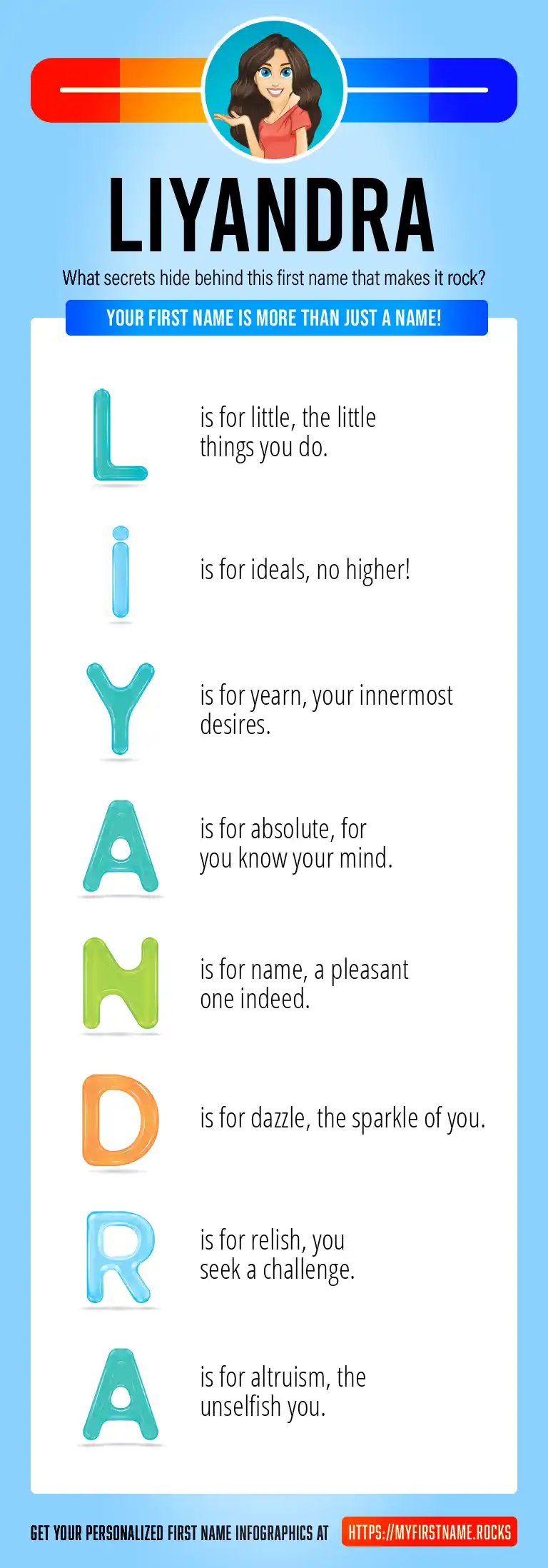 LIYANDRA

What secrets hide behind this first name that makes it rock?

YOUR FIRST NAME IS MORE THAN JUST A NAME!

L is for little, the little things you do.

i is for ideals, no higher!

Y is for yearn, your innermost desires.

A is for absolute, for you know your mind.

N is for name, a pleasant one indeed.

D is for dazzle, the sparkle of you.

R is for relish, you seek a challenge.

A is for altruism, the unselfish you.

GET YOUR PERSONALIZED FIRST NAME INFOGRAPHICS AT HTTPS://MYFIRSTNAME.ROCKS