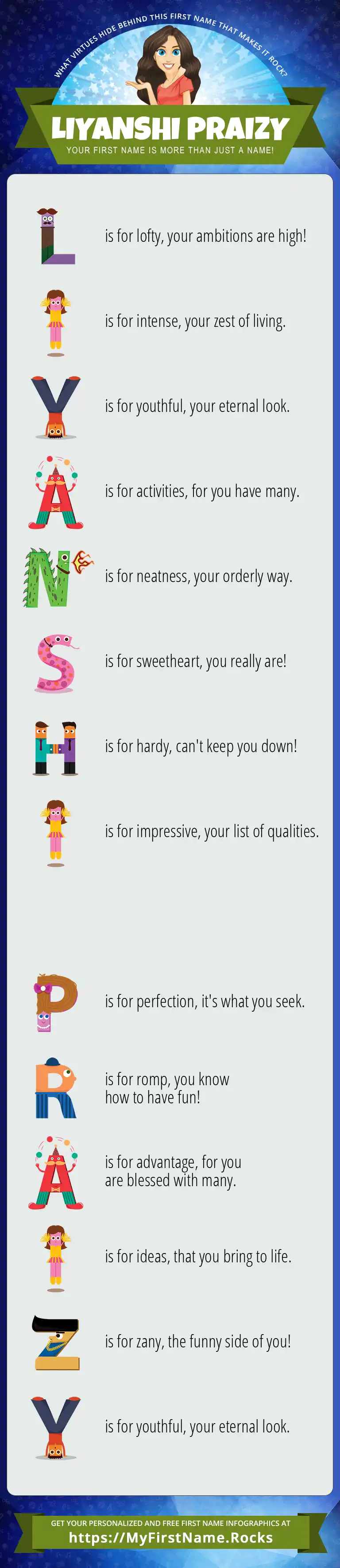 WHAT VIRTUES HIDE BEHIND THIS FIRST NAME THAT MAKES IT ROCK?

LIYANSHI PRAIZY

YOUR FIRST NAME IS MORE THAN JUST A NAME!

L is for lofty, your ambitions are high!

I is for intense, your zest of living.

Y is for youthful, your eternal look.

A is for activities, for you have many.

N is for neatness, your orderly way.

S is for sweetheart, you really are!

H is for hardy, can't keep you down!

I is for impressive, your list of qualities.

P is for perfection, it's what you seek.

R is for romp, you know how to have fun!

A is for advantage, for you are blessed with many.

I is for ideas, that you bring to life.

Z is for zany, the funny side of you!

Y is for youthful, your eternal look.

GET YOUR PERSONALIZED AND FREE FIRST NAME INFOGRAPHICS AT
https://MyFirstName.Rocks