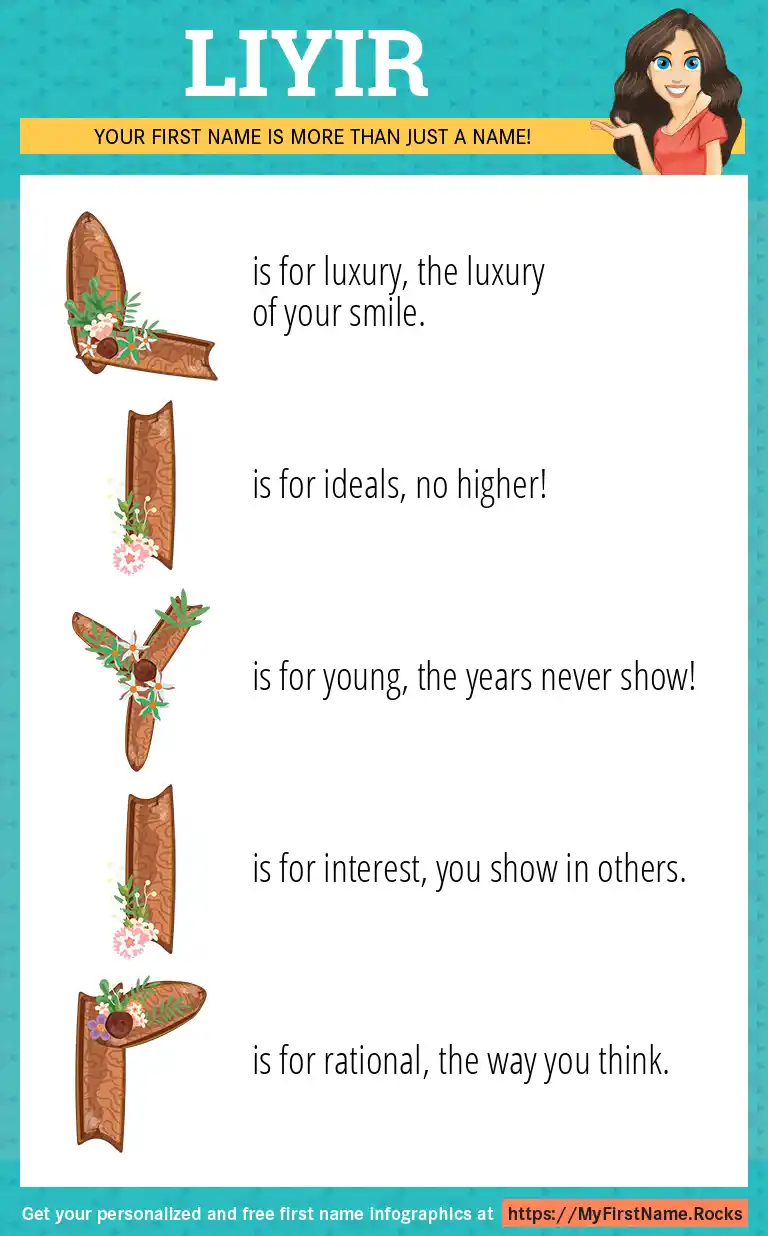 LIYIR

YOUR FIRST NAME IS MORE THAN JUST A NAME!

L is for luxury, the luxury of your smile.

I is for ideals, no higher!

Y is for young, the years never show!

I is for interest, you show in others.

R is for rational, the way you think.

Get your personalized and free first name infographics at https://MyFirstName.Rocks