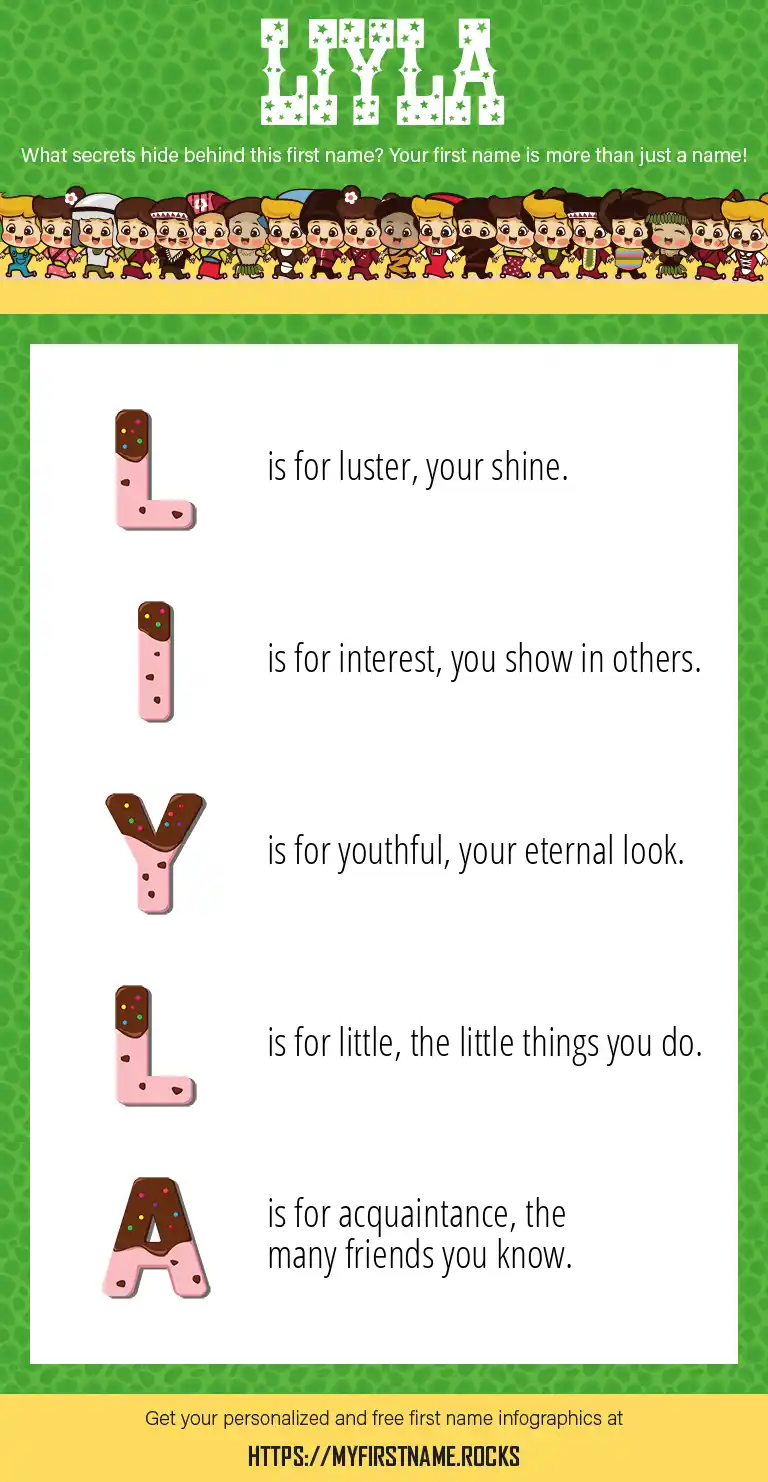 LIYLA

What secrets hide behind this first name? Your first name is more than just a name!

L is for luster, your shine.

I is for interest, you show in others.

Y is for youthful, your eternal look.

L is for little, the little things you do.

A is for acquaintance, the many friends you know.

Get your personalized and free first name infographics at

HTTPS://MYFIRSTNAME.ROCKS