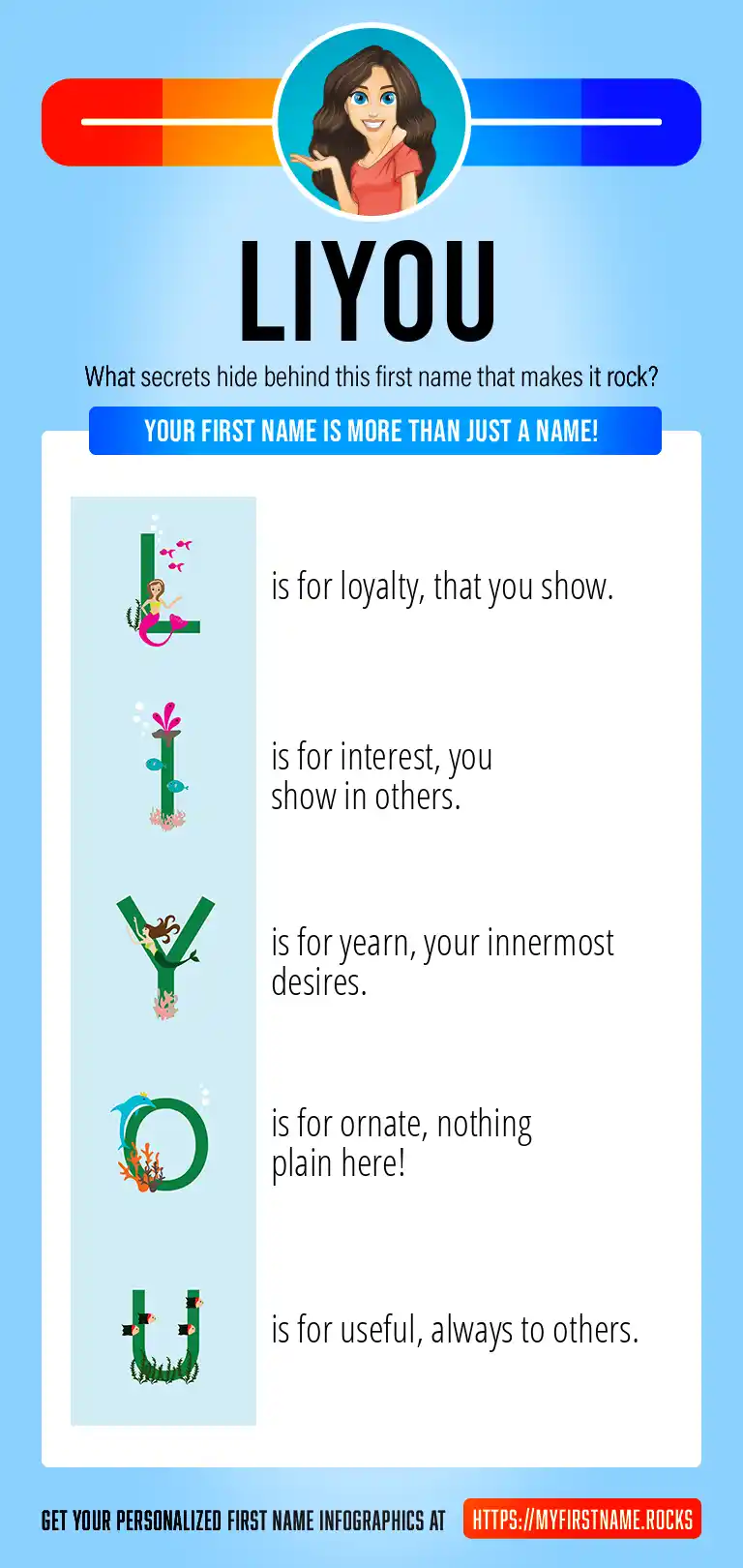 LIYOU

What secrets hide behind this first name that makes it rock?

YOUR FIRST NAME IS MORE THAN JUST A NAME!

L is for loyalty, that you show.

I is for interest, you show in others.

Y is for yearn, your innermost desires.

O is for ornate, nothing plain here!

U is for useful, always to others.

GET YOUR PERSONALIZED FIRST NAME INFOGRAPHICS AT HTTPS://MYFIRSTNAME.ROCKS