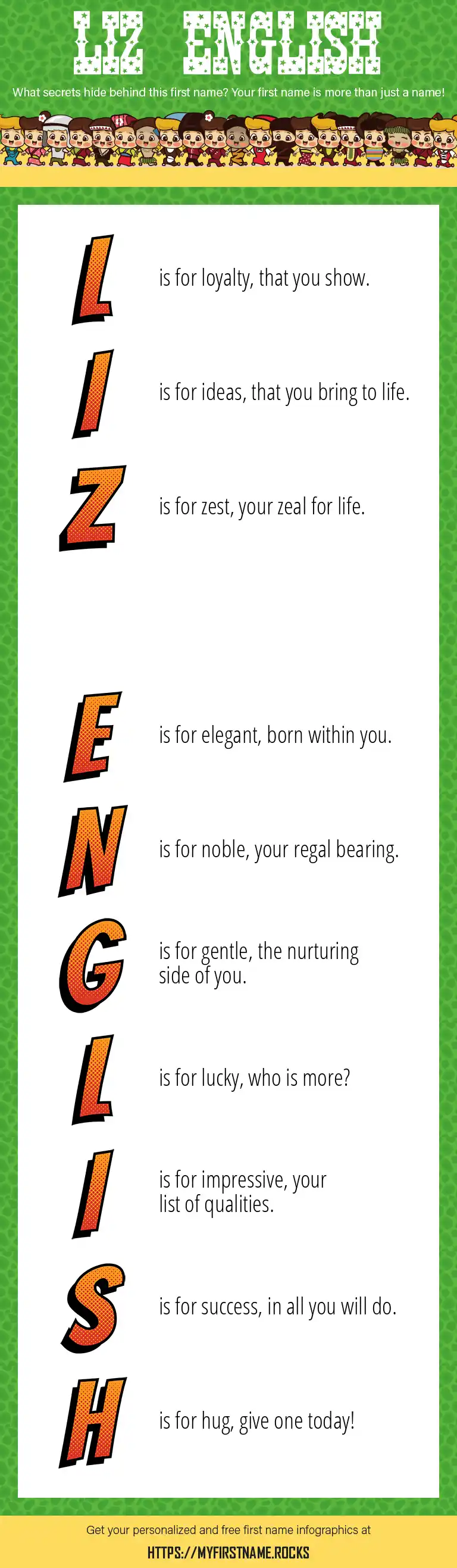 LIZ ENGLISH

What secrets hide behind this first name? Your first name is more than just a name!

L is for loyalty, that you show.

I is for ideas, that you bring to life.

Z is for zest, your zeal for life.

E is for elegant, born within you.

N is for noble, your regal bearing.

G is for gentle, the nurturing side of you.

L is for lucky, who is more?

I is for impressive, your list of qualities.

S is for success, in all you will do.

H is for hug, give one today!

Get your personalized and free first name infographics at

HTTPS://MYFIRSTNAME.ROCKS