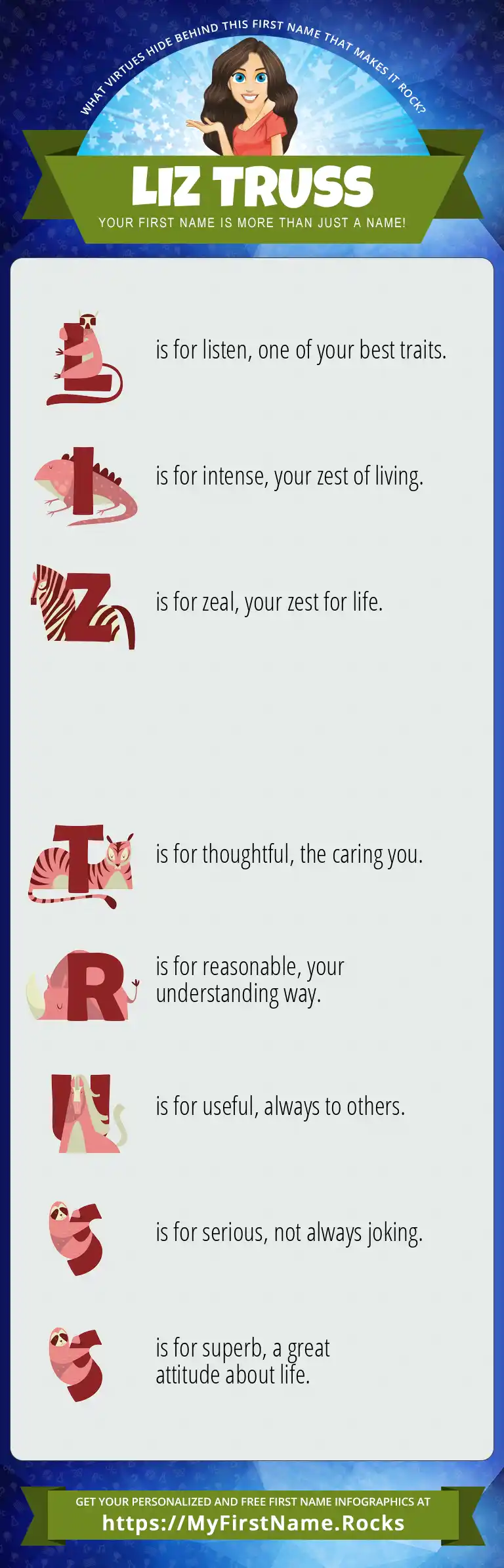 WHAT VIRTUES HIDE BEHIND THIS FIRST NAME THAT MAKES IT ROCK?

LIZ TRUSS

YOUR FIRST NAME IS MORE THAN JUST A NAME!

L is for listen, one of your best traits.

I is for intense, your zest of living.

Z is for zeal, your zest for life.

T is for thoughtful, the caring you.

R is for reasonable, your understanding way.

U is for useful, always to others.

S is for serious, not always joking.

S is for superb, a great attitude about life.

GET YOUR PERSONALIZED AND FREE FIRST NAME INFOGRAPHICS AT

https://MyFirstName.Rocks