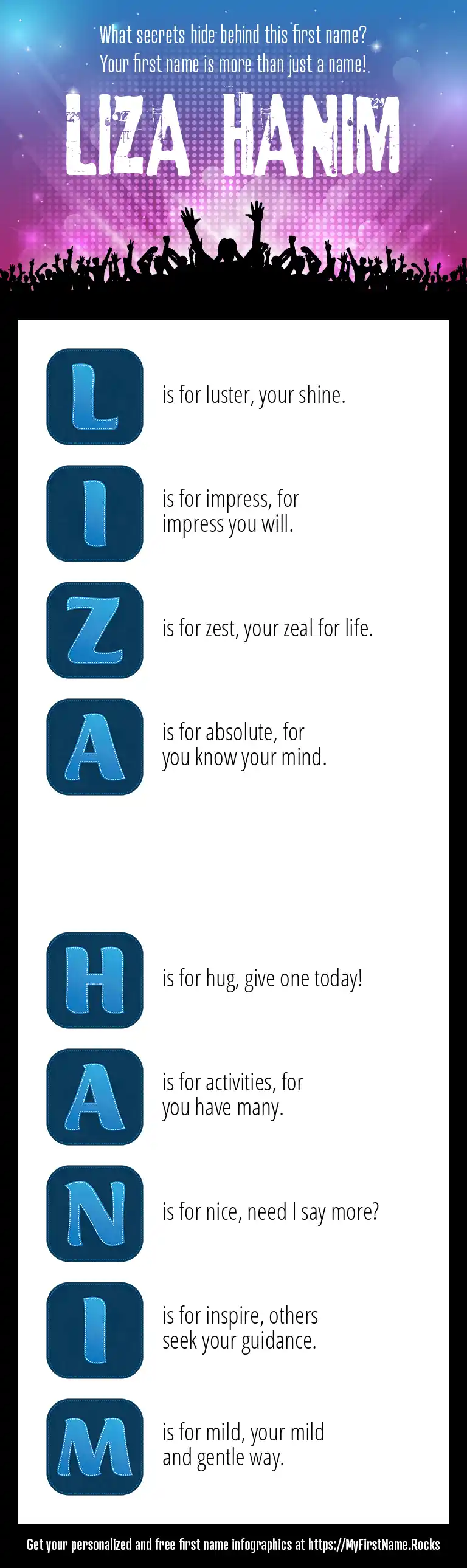 What secrets hide behind this first name?
Your first name is more than just a name!

LIZA HANIM

L is for luster, your shine.

I is for impress, for impress you will.

Z is for zest, your zeal for life.

A is for absolute, for you know your mind.

H is for hug, give one today!

A is for activities, for you have many.

N is for nice, need I say more?

I is for inspire, others seek your guidance.

M is for mild, your mild and gentle way.

Get your personalized and free first name infographics at https://MyFirstName.Rocks