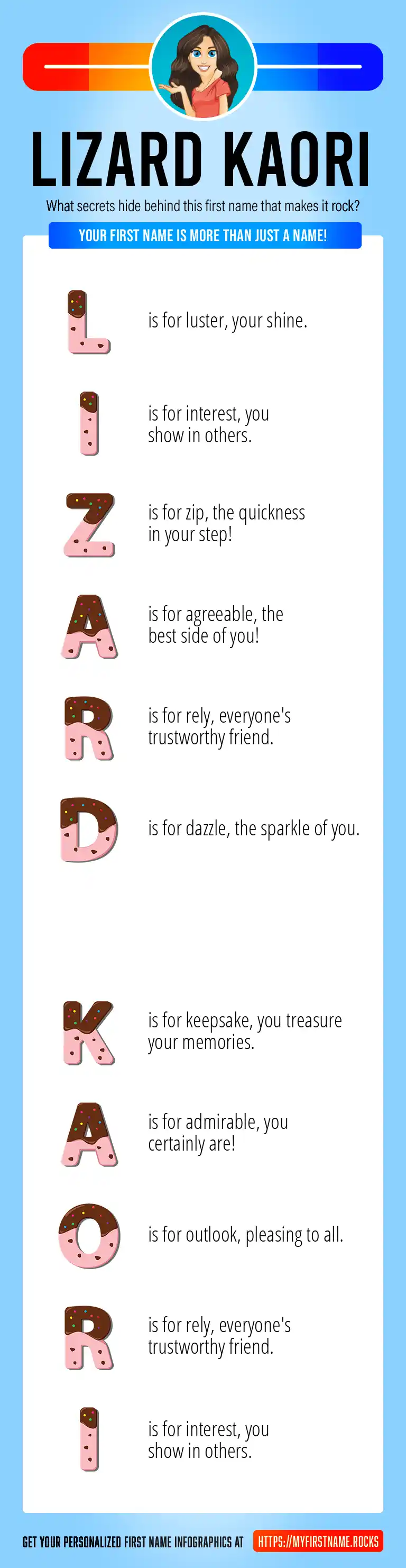 LIZARD KAORI

What secrets hide behind this first name that makes it rock?

YOUR FIRST NAME IS MORE THAN JUST A NAME!

L is for luster, your shine.

I is for interest, you show in others.

Z is for zip, the quickness in your step!

A is for agreeable, the best side of you!

R is for rely, everyone's trustworthy friend.

D is for dazzle, the sparkle of you.

K is for keepsake, you treasure your memories.

A is for admirable, you certainly are!

O is for outlook, pleasing to all.

R is for rely, everyone's trustworthy friend.

I is for interest, you show in others.

GET YOUR PERSONALIZED FIRST NAME INFOGRAPHICS AT HTTPS://MYFIRSTNAME.ROCKS