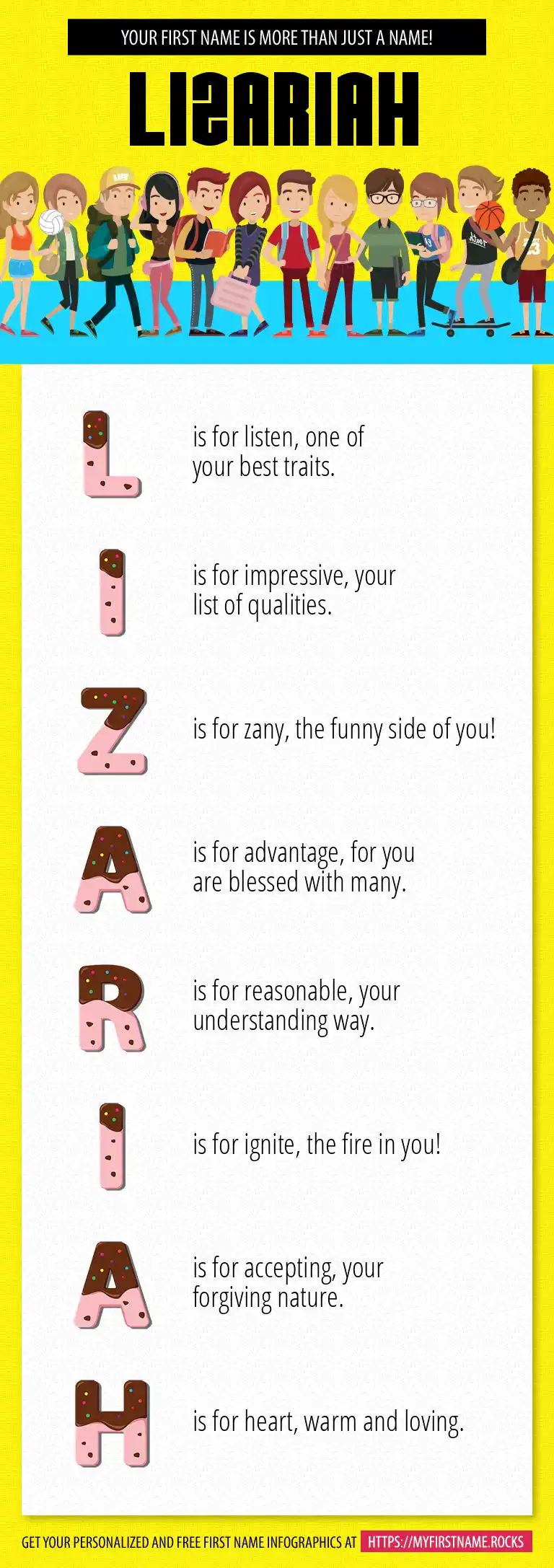 YOUR FIRST NAME IS MORE THAN JUST A NAME!

LIZARIAH

L is for listen, one of your best traits.

I is for impressive, your list of qualities.

Z is for zany, the funny side of you!

A is for advantage, for you are blessed with many.

R is for reasonable, your understanding way.

I is for ignite, the fire in you!

A is for accepting, your forgiving nature.

H is for heart, warm and loving.

GET YOUR PERSONALIZED AND FREE FIRST NAME INFOGRAPHICS AT HTTPS://MYFIRSTNAME.ROCKS